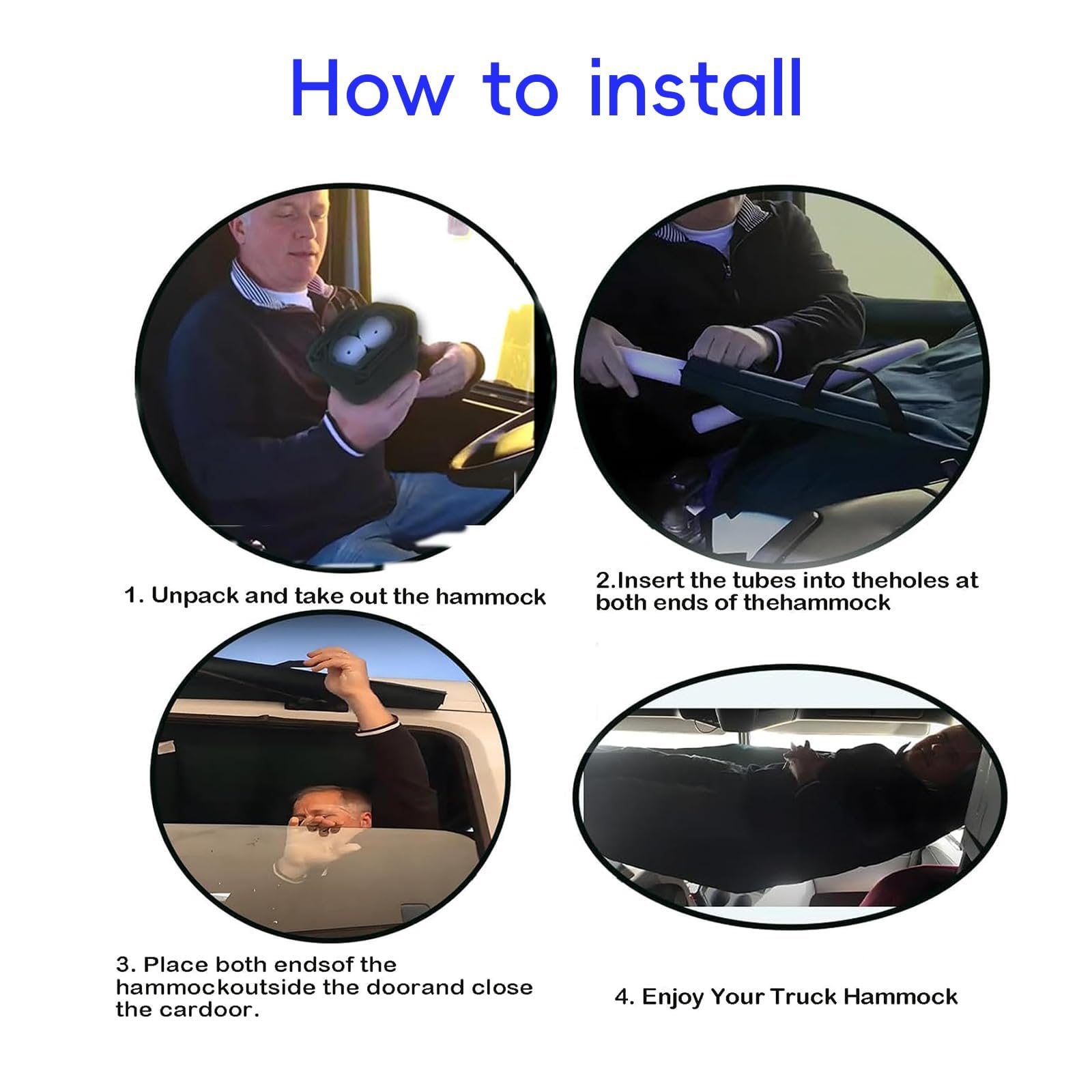 How to install

1. Unpack and take out the hammock

2.Insert the tubes into theholes at both ends of thehammock

3. Place both endsof the hammockoutside the doorand close the cardoor.

4. Enjoy Your Truck Hammock