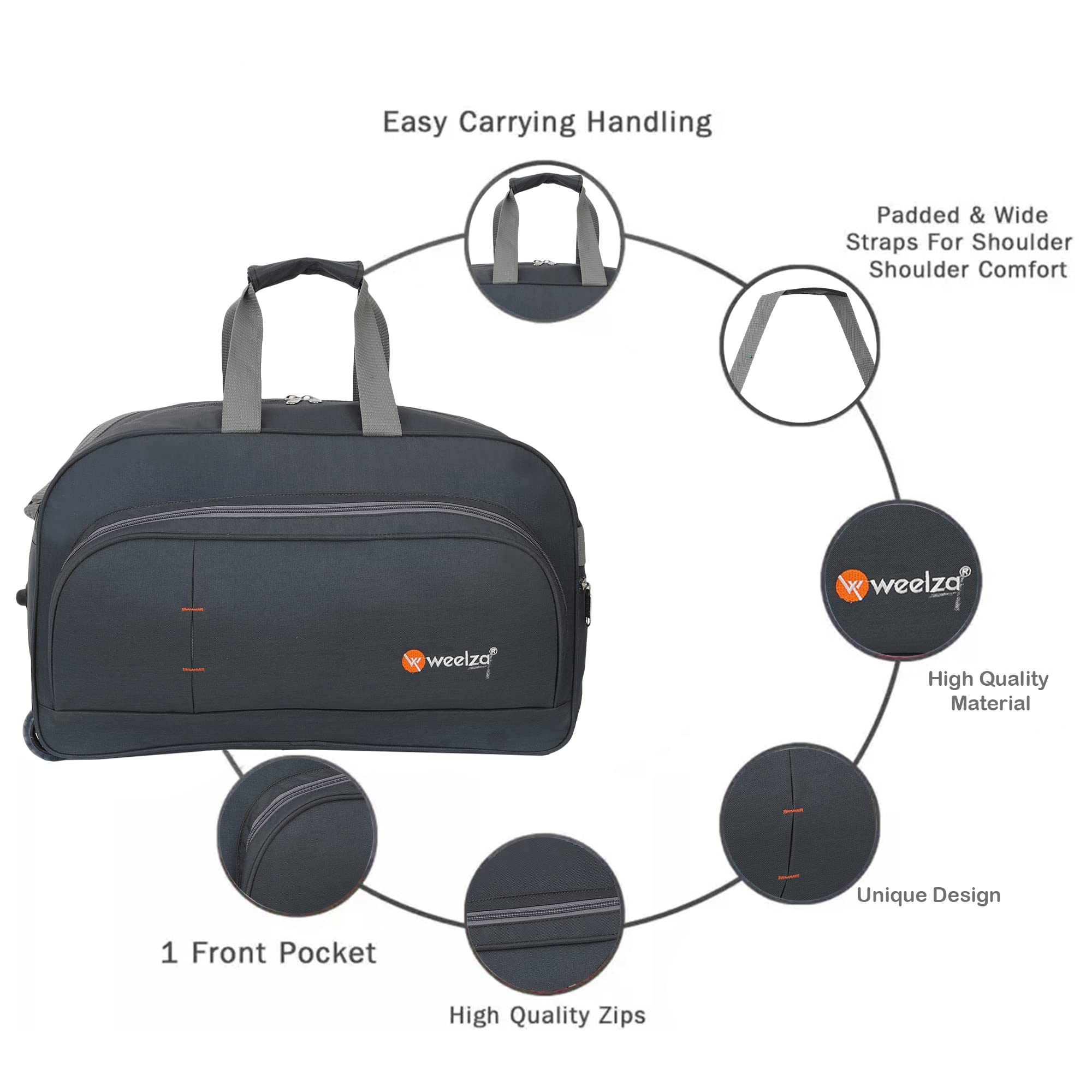 Easy Carrying Handling

Padded & Wide Straps For Shoulder Shoulder Comfort

weelza®

weelza®

High Quality Material

Unique Design

1 Front Pocket

High Quality Zips