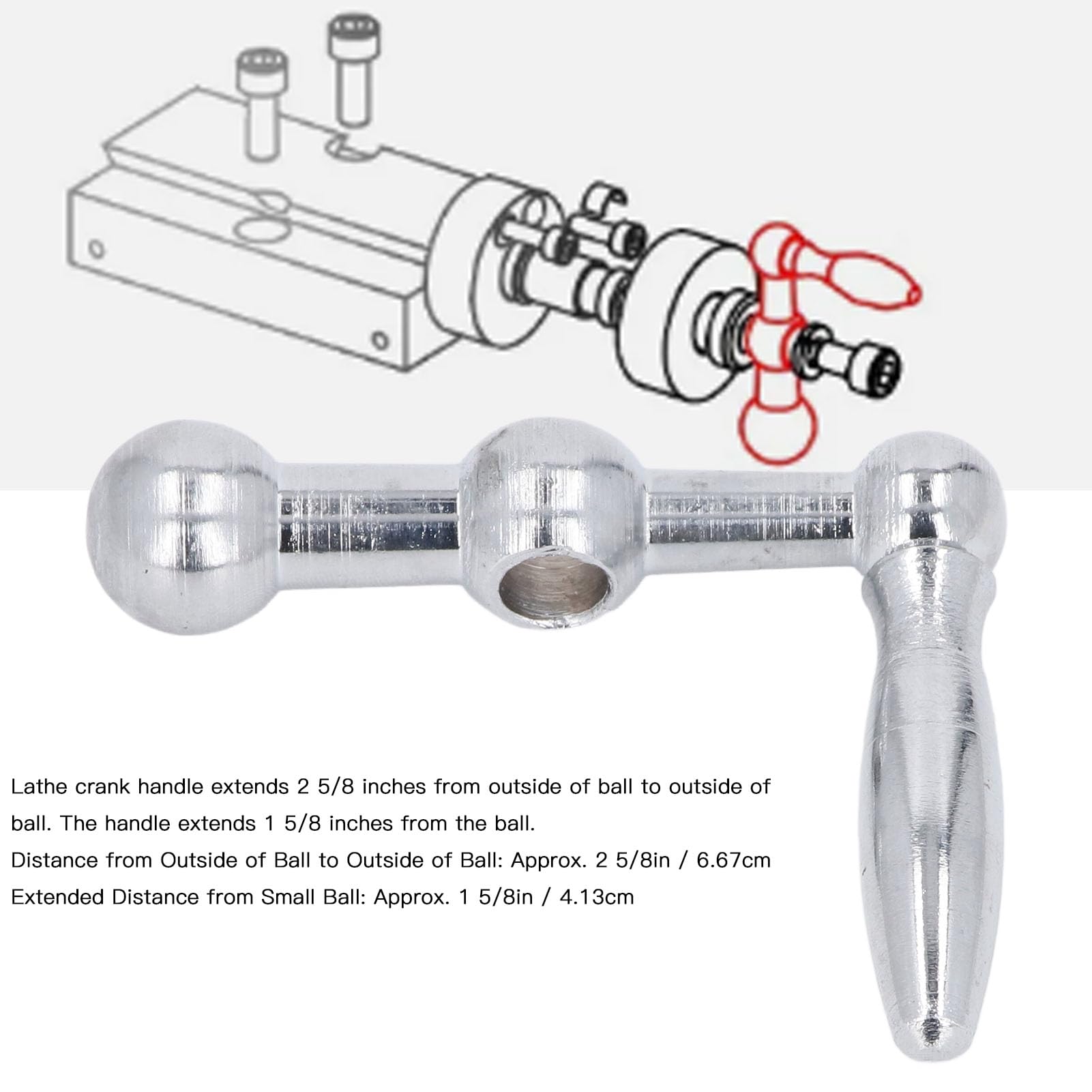 Lathe crank handle extends 2 5/8 inches from outside of ball to outside of ball. The handle extends 1 5/8 inches from the ball.

Distance from Outside of Ball to Outside of Ball: Approx. 2 5/8in / 6.67cm

Extended Distance from Small Ball: Approx. 1 5/8in / 4.13cm