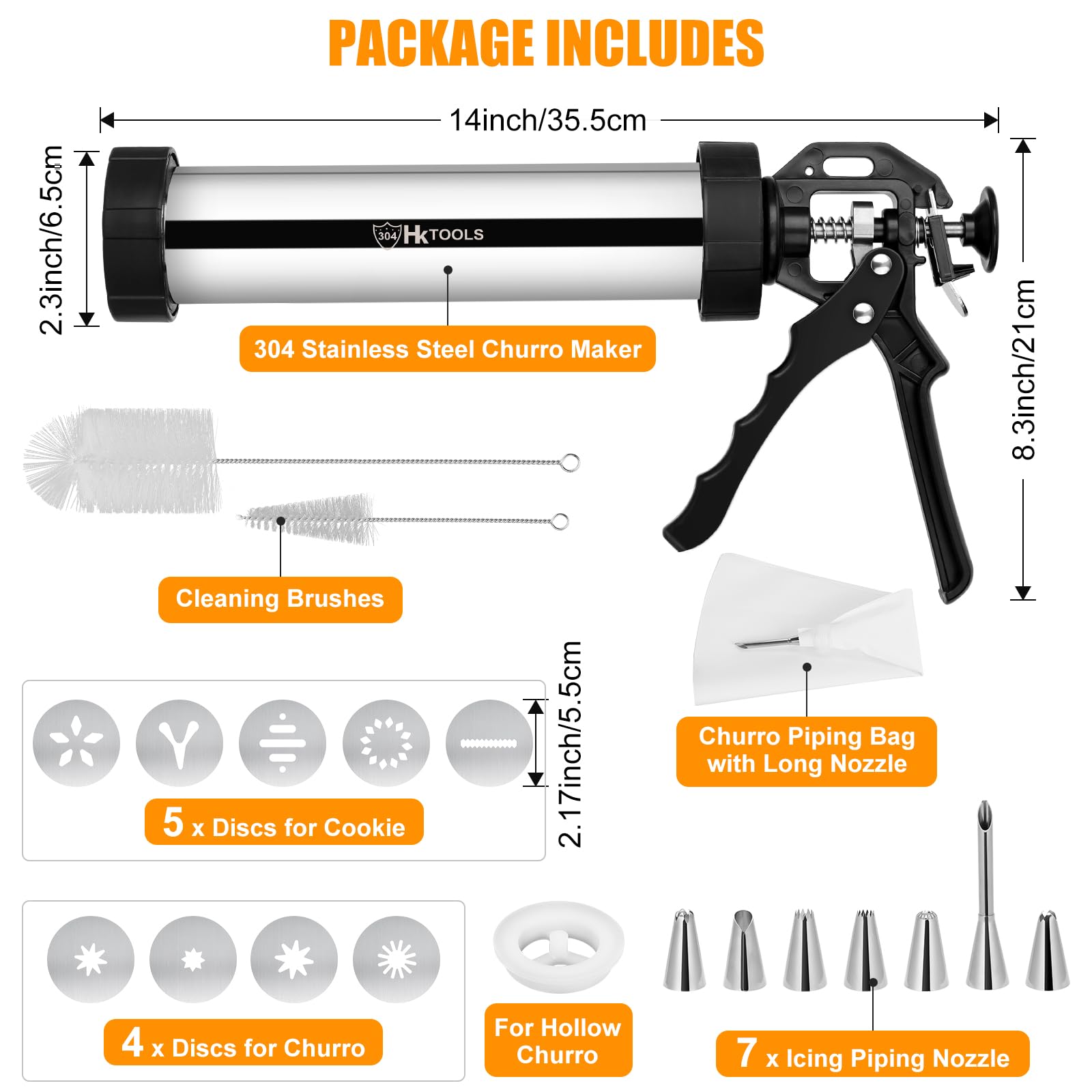 PACKAGE INCLUDES

14inch/35.5cm

2.3inch/6.5cm

304 HK TOOLS

304 Stainless Steel Churro Maker

8.3inch/21cm

Cleaning Brushes

2.17inch/5.5cm

5 x Discs for Cookie

Churro Piping Bag with Long Nozzle

4 x Discs for Churro

For Hollow Churro

7 x Icing Piping Nozzle