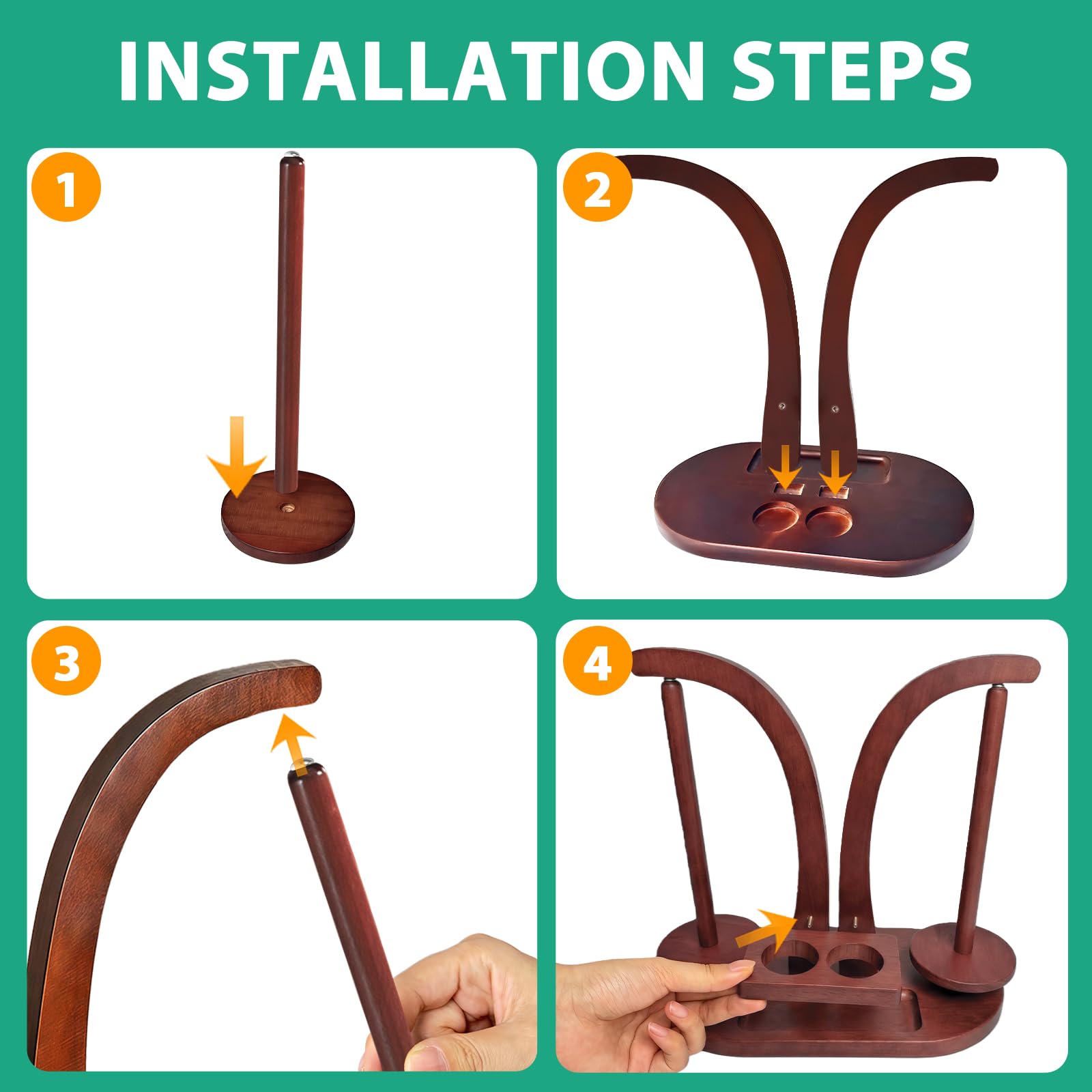 INSTALLATION STEPS

1

2

3

4