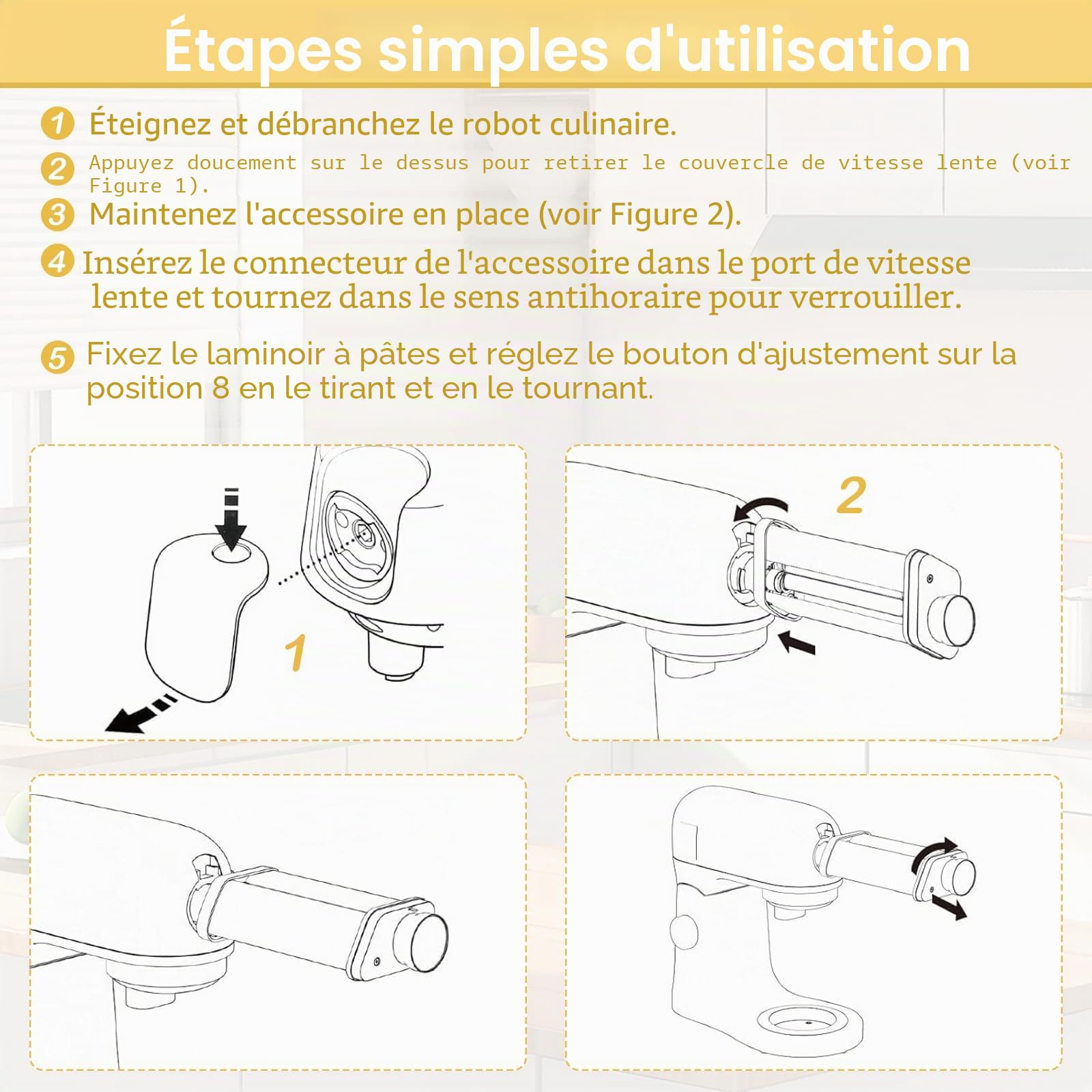 Étapes simples d'utilisation

1 Éteignez et débranchez le robot culinaire.

2 Appuyez doucement sur le dessus pour retirer le couvercle de vitesse lente (voir Figure 1).

3 Maintenez l'accessoire en place (voir Figure 2).

4 Insérez le connecteur de l'accessoire dans le port de vitesse lente et tournez dans le sens antihoraire pour verrouiller.

5 Fixez le laminoir à pâtes et réglez le bouton d'ajustement sur la position 8 en le tirant et en le tournant.

1

2