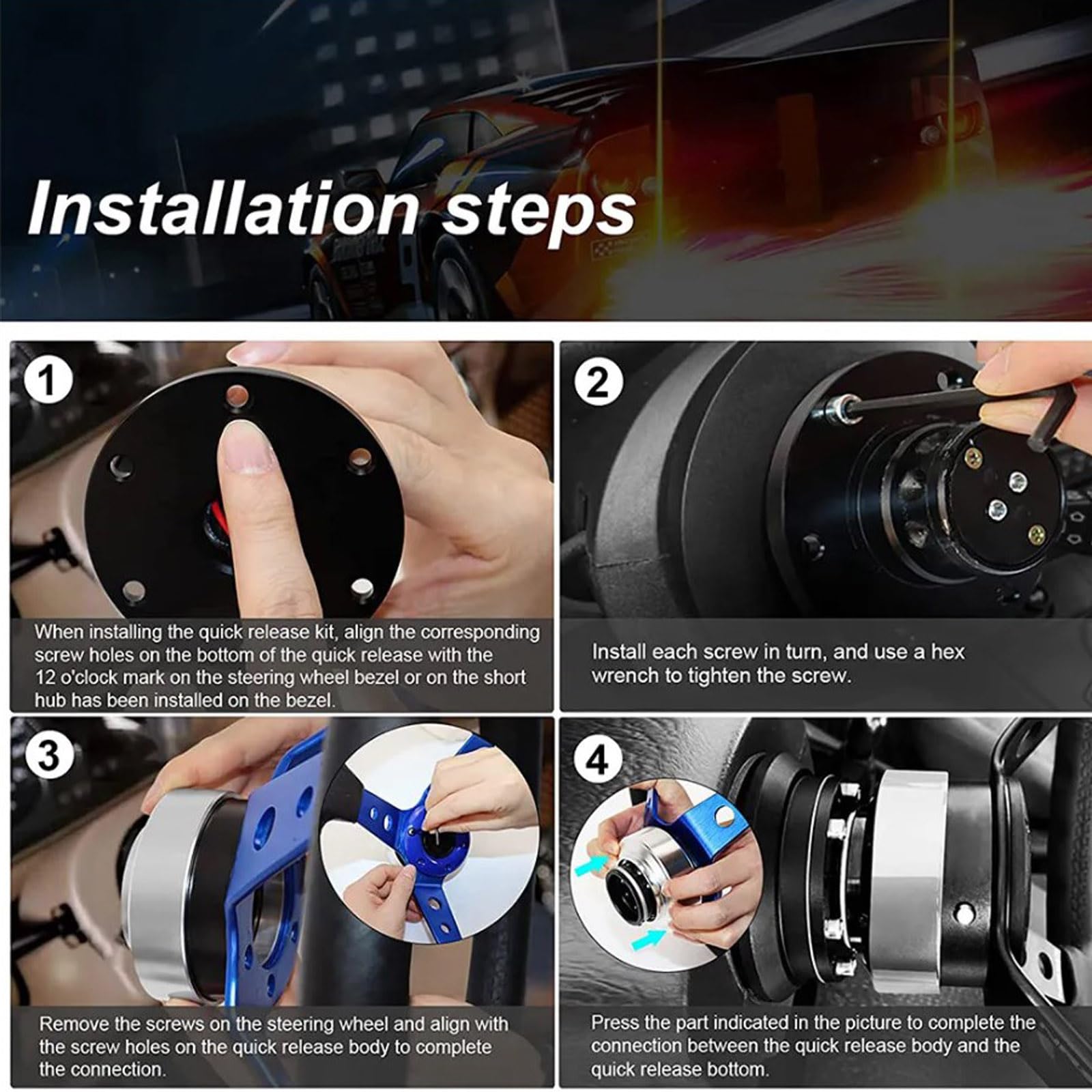 Installation steps

1

When installing the quick release kit, align the corresponding screw holes on the bottom of the quick release with the 12 o'clock mark on the steering wheel bezel or on the short hub has been installed on the bezel.

2

Install each screw in turn, and use a hex wrench to tighten the screw.

3

Remove the screws on the steering wheel and align with the screw holes on the quick release body to complete the connection.

4

Press the part indicated in the picture to complete the connection between the quick release body and the quick release bottom.