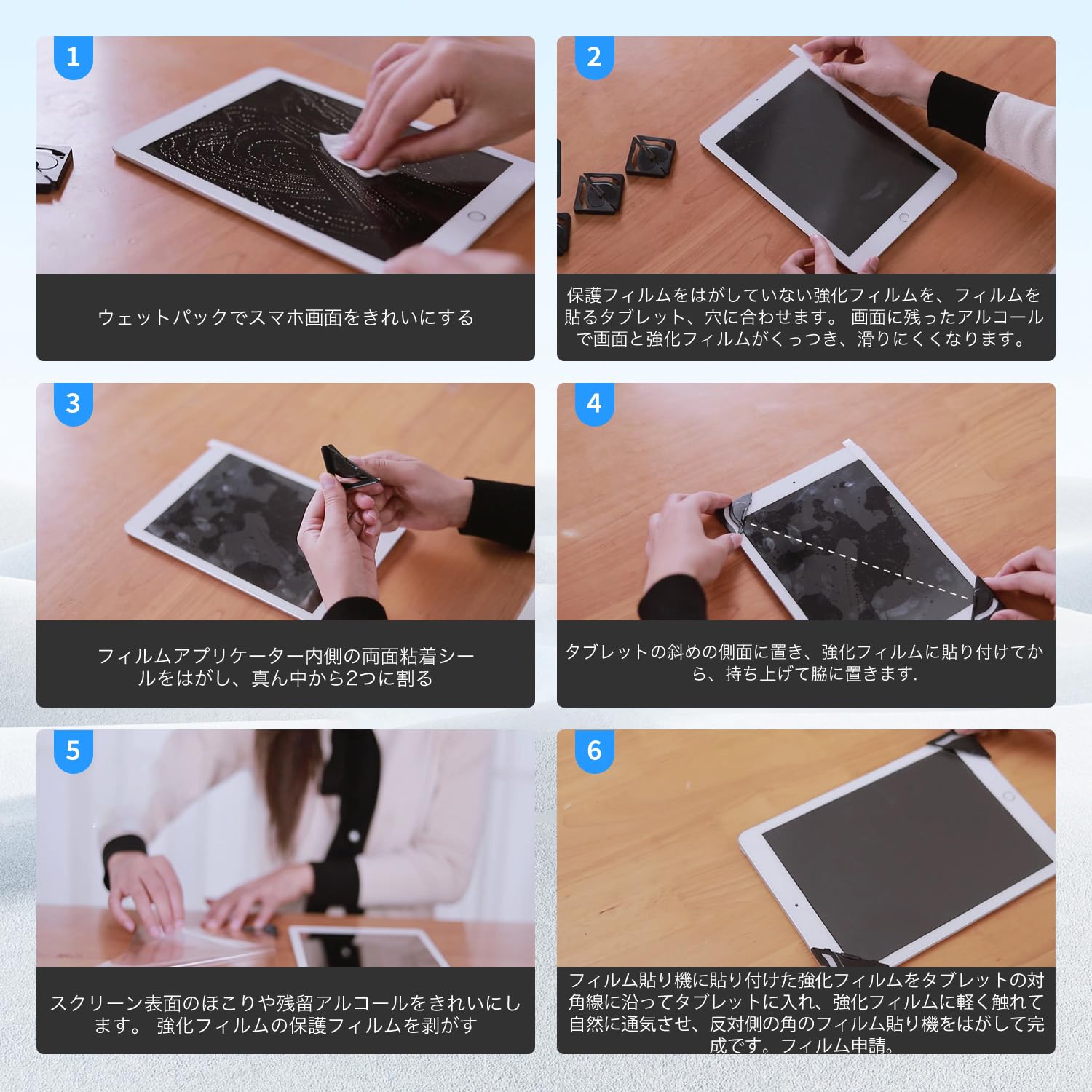 1

ウェットパックでスマホ画面をきれいにする

2

保護フィルムをはがしていない強化フィルムを、フィルムを貼るタブレット、穴に合わせます。 画面に残ったアルコールで画面と強化フィルムがくっつき、滑りにくくなります。

3

フィルムアプリケーター内側の両面粘着シールをはがし、真ん中から2つに割る

4

タブレットの斜めの側面に置き、強化フィルムに貼り付けてから、持ち上げて脇に置きます.

5

スクリーン表面のほこりや残留アルコールをきれいにします。 強化フィルムの保護フィルムを剥がす

6

フィルム貼り機に貼り付けた強化フィルムをタブレットの対角線に沿ってタブレットに入れ、強化フィルムに軽く触れて自然に通気させ、反対側の角のフィルム貼り機をはがして完成です。フィルム申請。