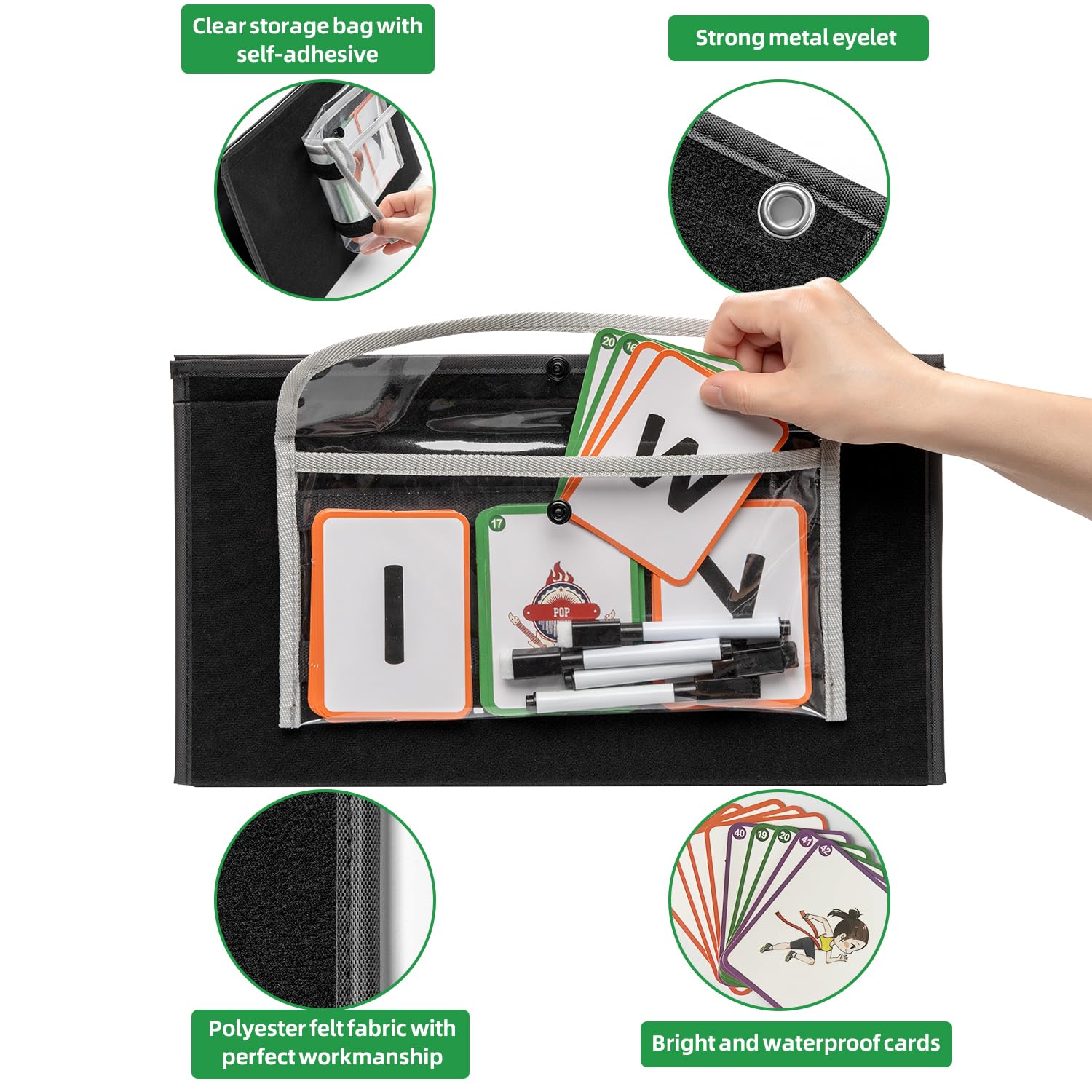 Clear storage bag with self-adhesive

Strong metal eyelet

20

W

17

I

POP

V

40 19 20 41 42

Polyester felt fabric with perfect workmanship

Bright and waterproof cards