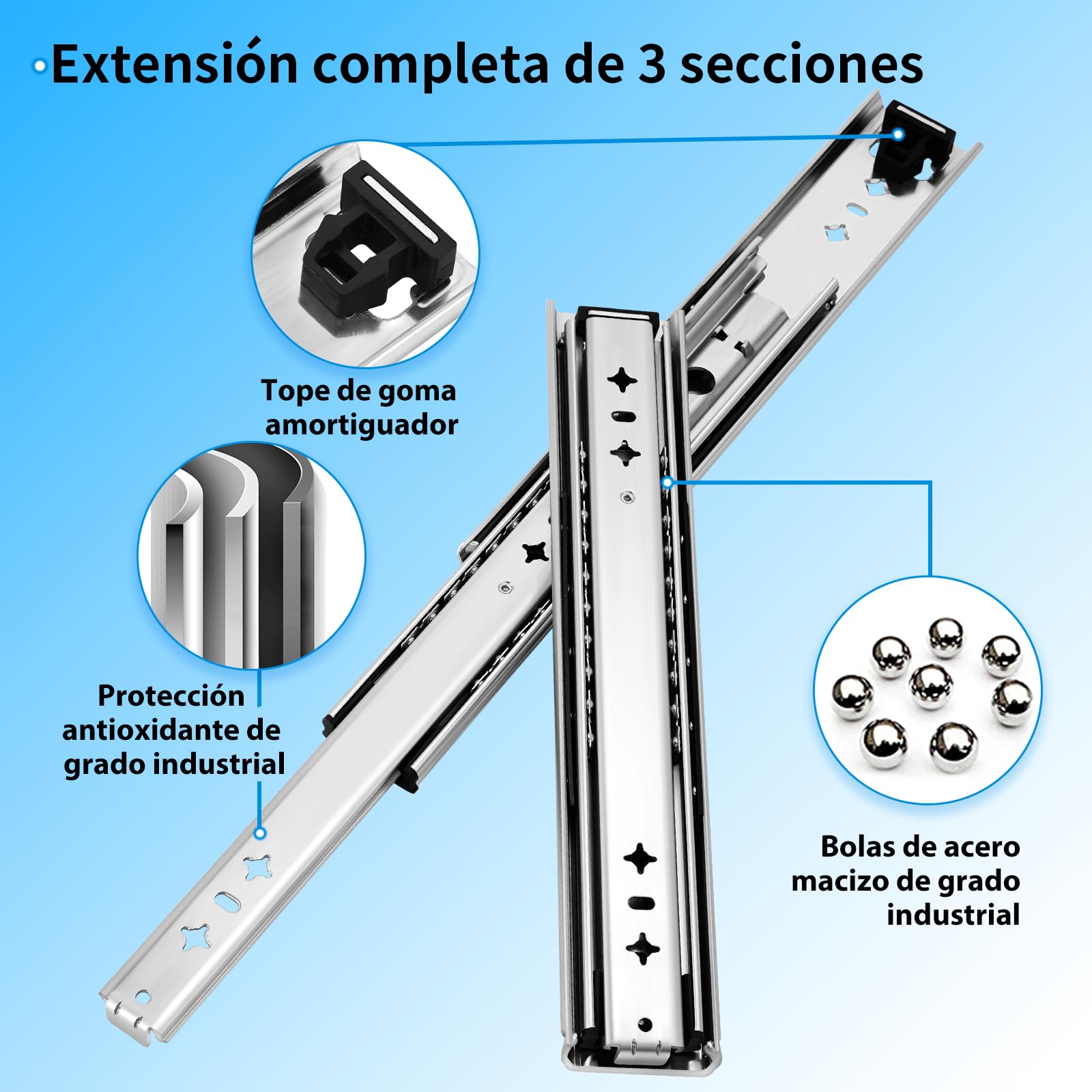 Extensión completa de 3 secciones

Tope de goma amortiguador

Protección antioxidante de grado industrial

Bolas de acero macizo de grado industrial