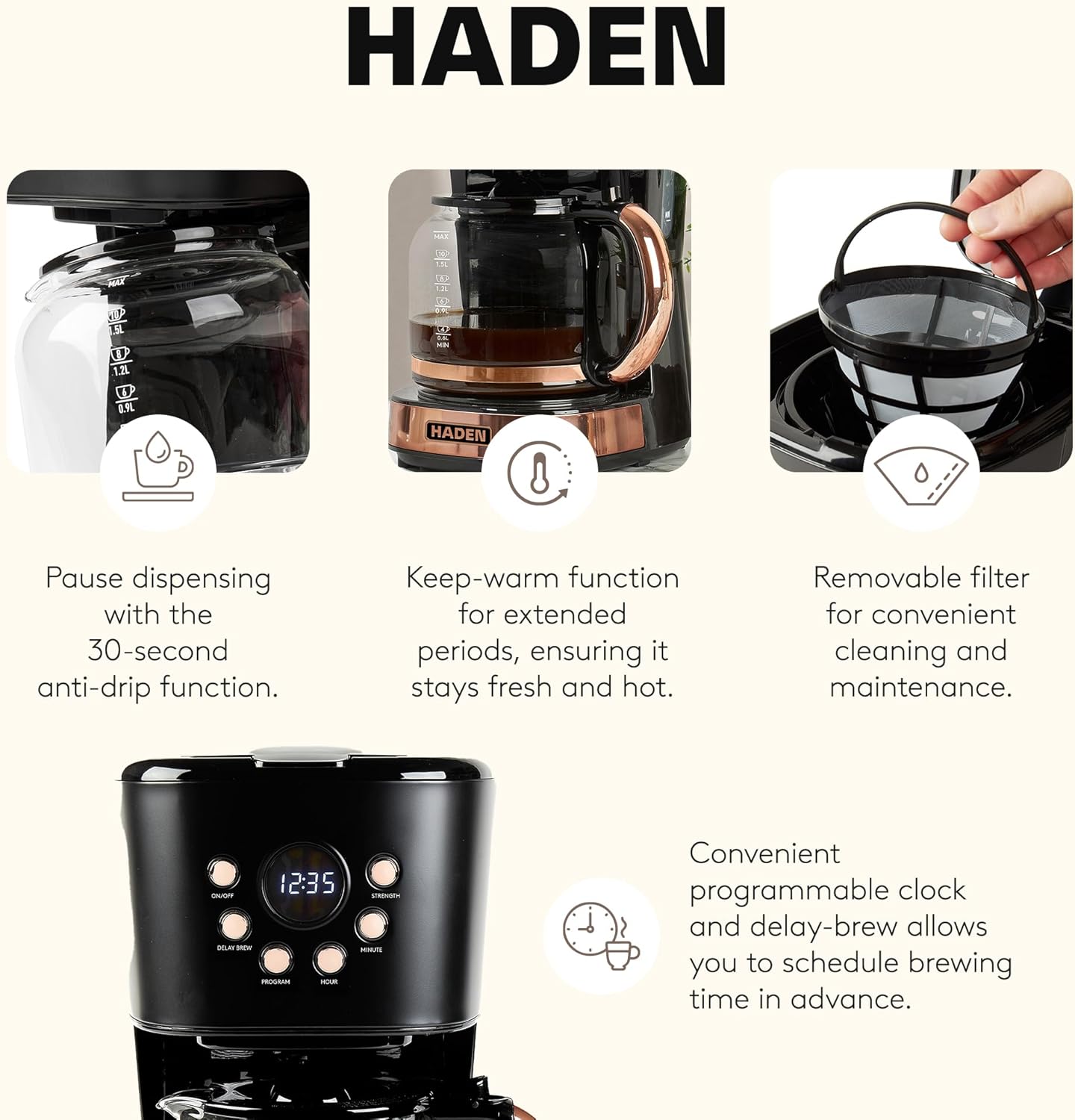 HADEN

MAX
10
1.5L
8
1.2L
6
0.9L

MAX
10
1.5L
8
1.2L
6
0.9L
4
0.6L
MIN

HADEN

Pause dispensing with the 30-second anti-drip function.

Keep-warm function for extended periods, ensuring it stays fresh and hot.

Removable filter for convenient cleaning and maintenance.

12:35
ON/OFF
STRENGTH
DELAY BREW
MINUTE
PROGRAM
HOUR

Convenient programmable clock and delay-brew allows you to schedule brewing time in advance.