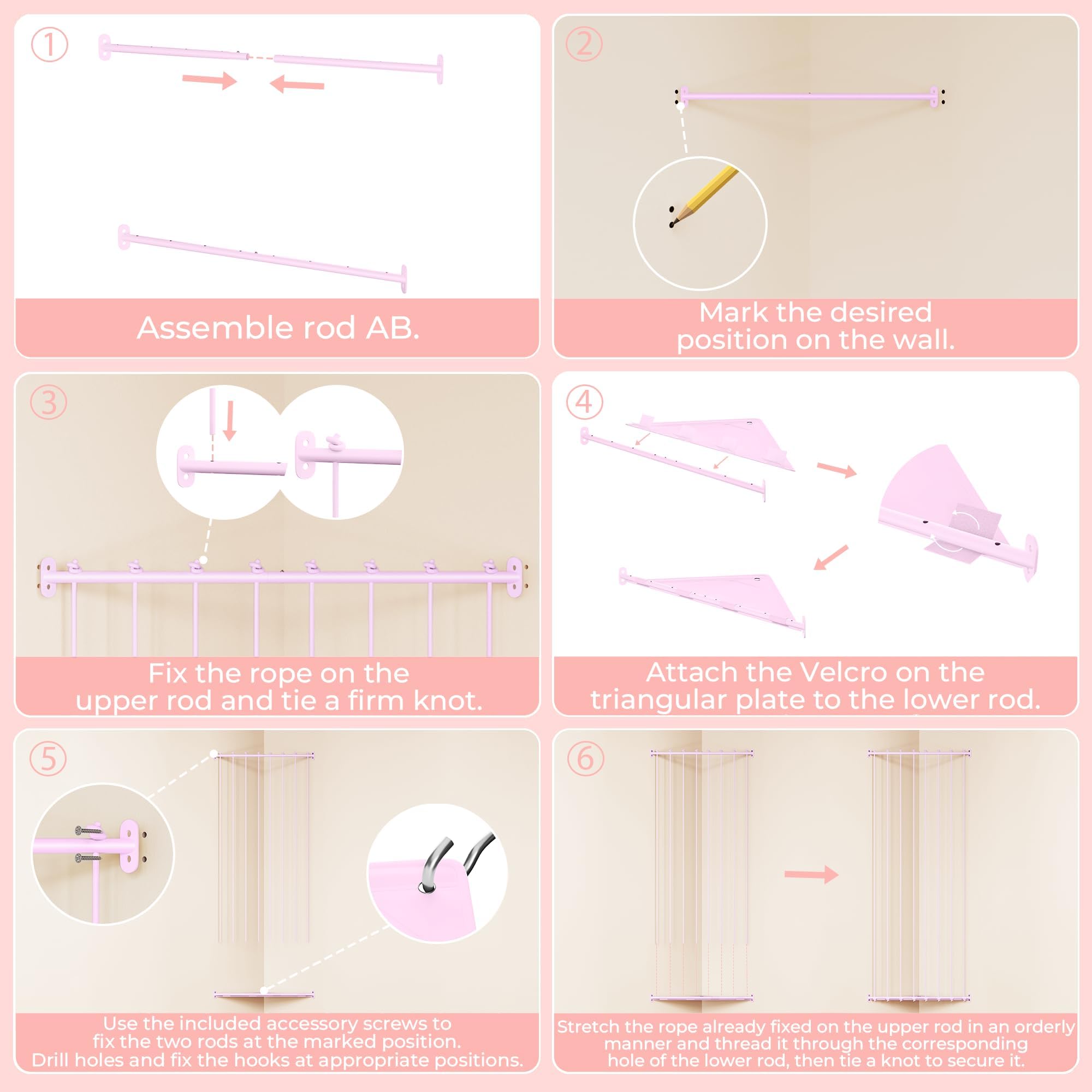 ①

Assemble rod AB.

②

Mark the desired position on the wall.

③

Fix the rope on the upper rod and tie a firm knot.

④

Attach the Velcro on the triangular plate to the lower rod.

⑤

Use the included accessory screws to fix the two rods at the marked position. Drill holes and fix the hooks at appropriate positions.

⑥

Stretch the rope already fixed on the upper rod in an orderly manner and thread it through the corresponding hole of the lower rod, then tie a knot to secure it.