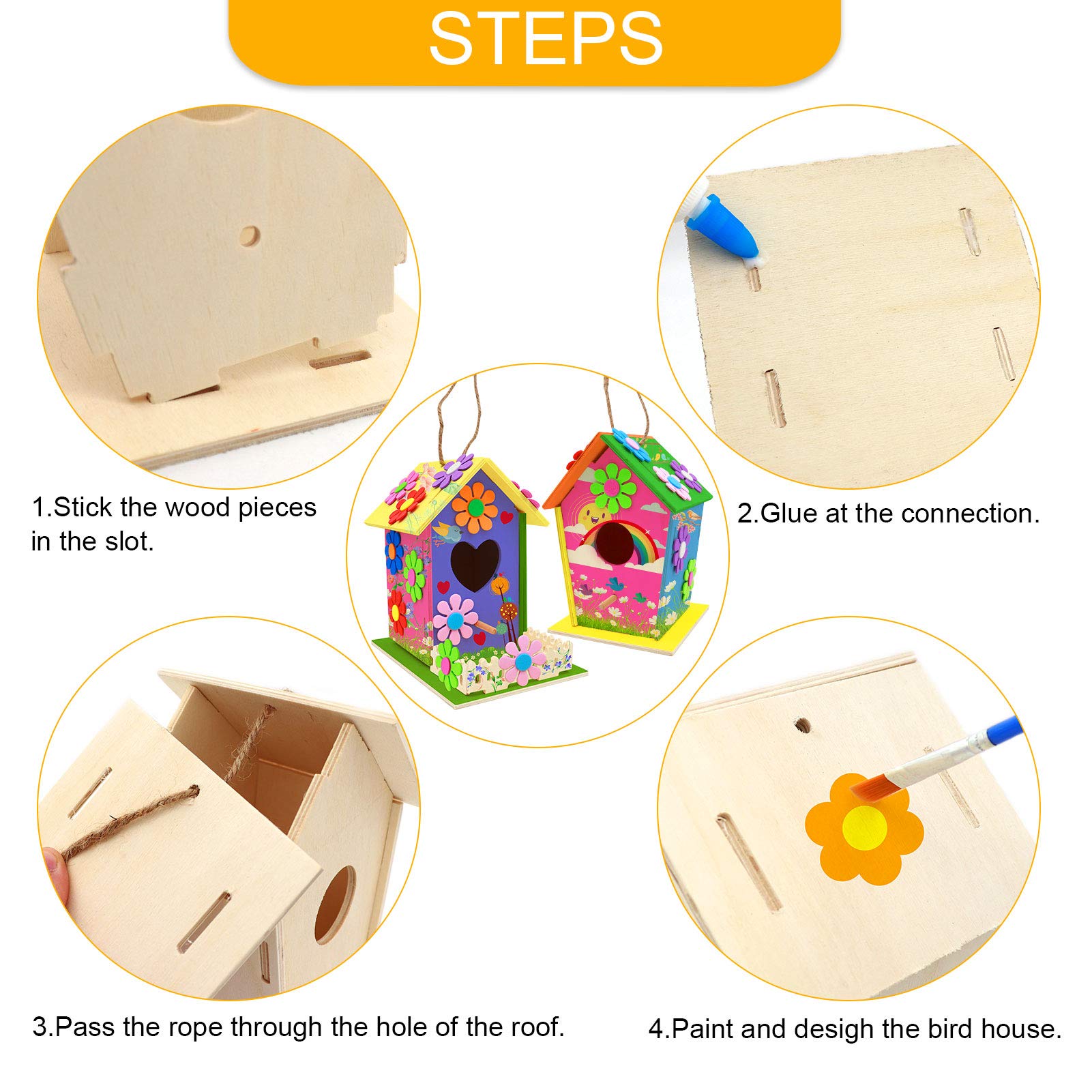 STEPS

1.Stick the wood pieces in the slot.

2.Glue at the connection.

3.Pass the rope through the hole of the roof.

4.Paint and desigh the bird house.