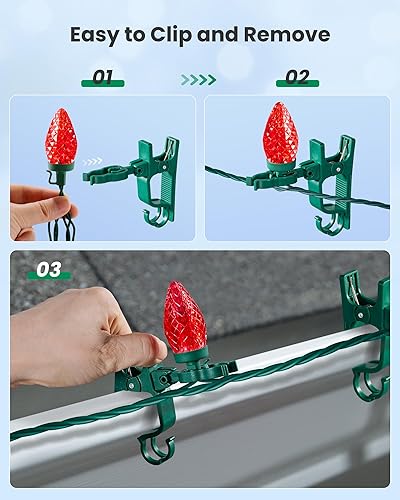 Easy to Clip and Remove

01

02

03