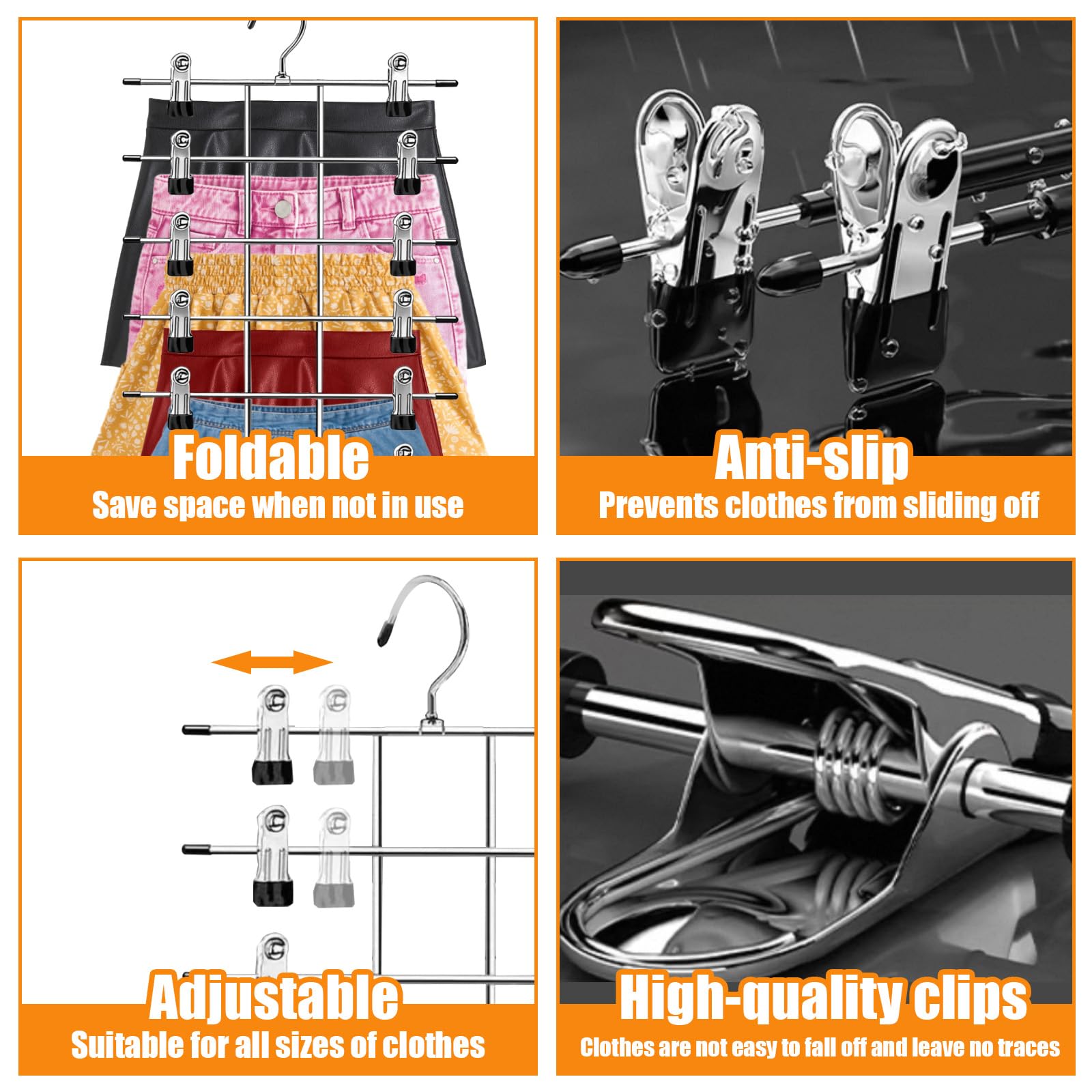 Foldable
Save space when not in use

Anti-slip
Prevents clothes from sliding off

Adjustable
Suitable for all sizes of clothes

High-quality clips
Clothes are not easy to fall off and leave no traces