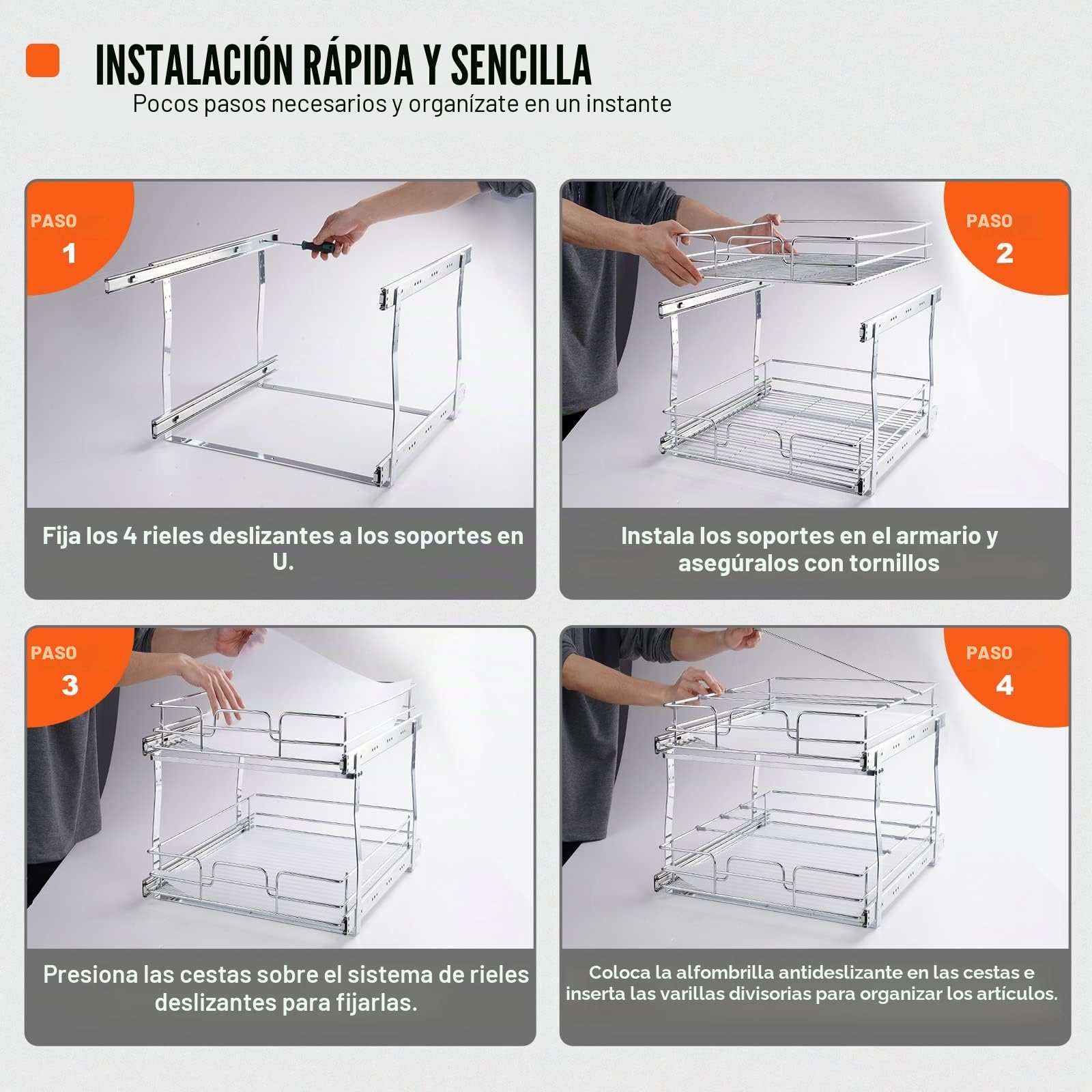 INSTALACIÓN RÁPIDA Y SENCILLA
Pocos pasos necesarios y organízate en un instante

PASO
1

Fija los 4 rieles deslizantes a los soportes en U.

PASO
2

Instala los soportes en el armario y asegúralos con tornillos

PASO
3

Presiona las cestas sobre el sistema de rieles deslizantes para fijarlas.

PASO
4

Coloca la alfombrilla antideslizante en las cestas e inserta las varillas divisorias para organizar los artículos.