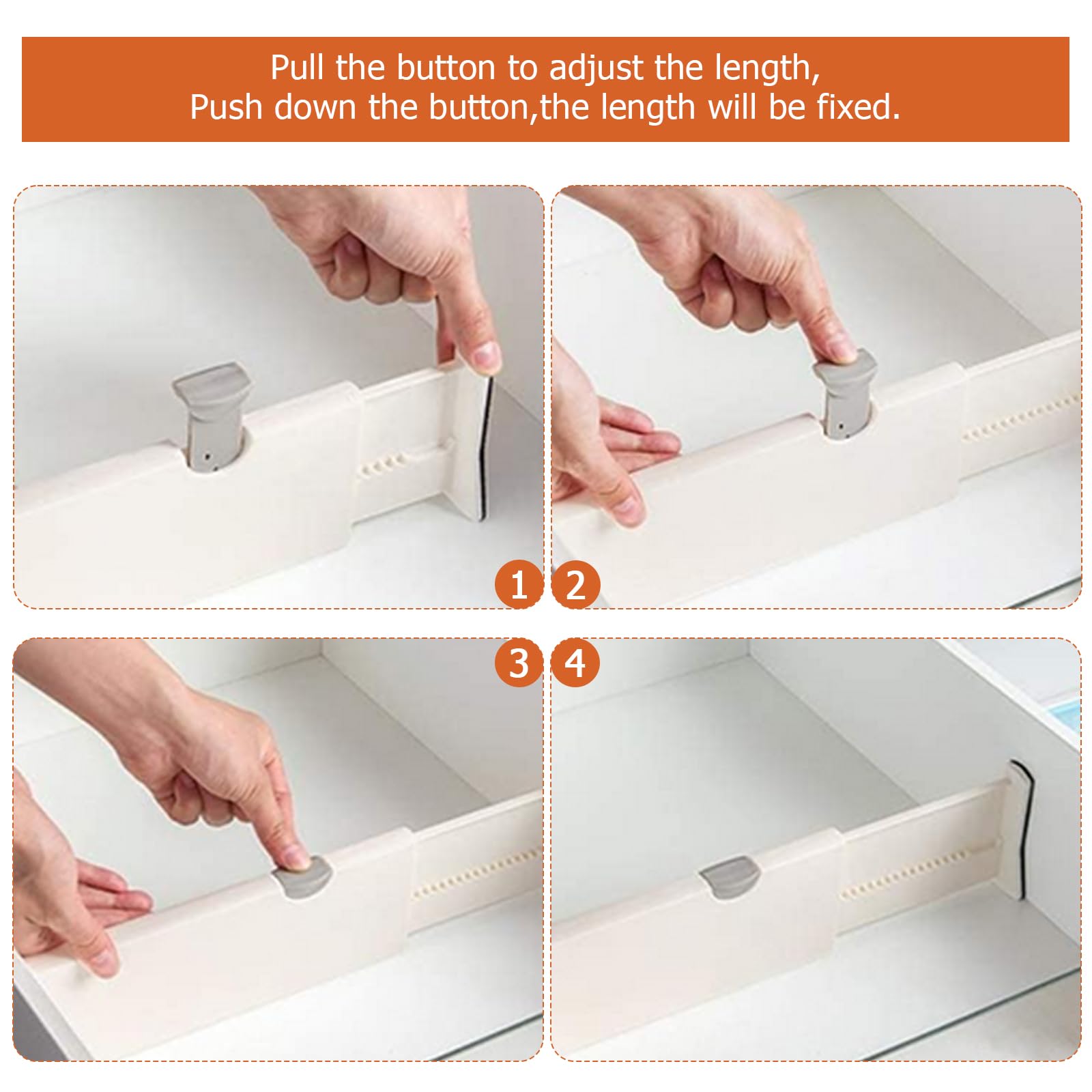 Pull the button to adjust the length,
Push down the button,the length will be fixed.

1
2
3
4