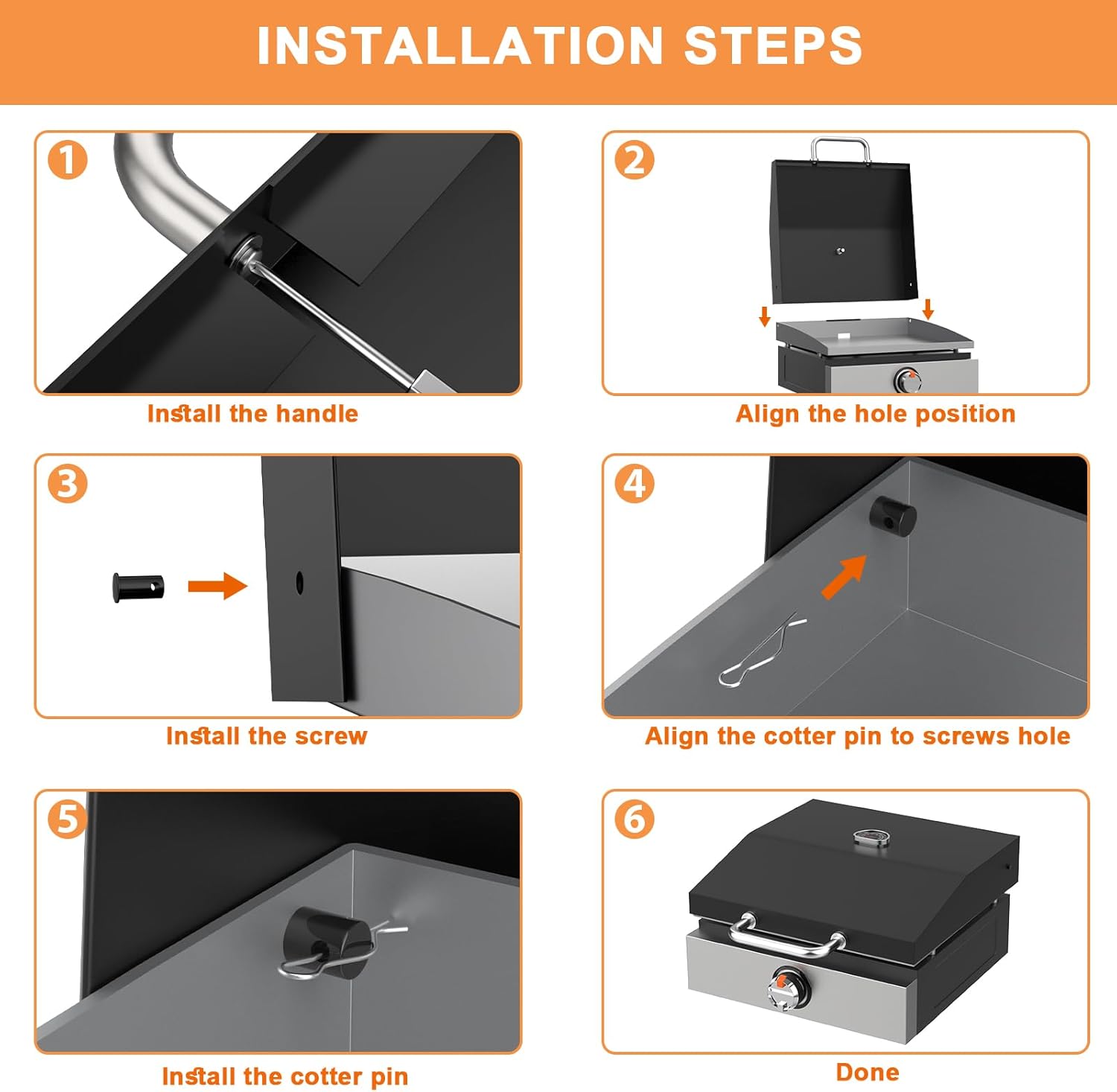 INSTALLATION STEPS

1
Install the handle

2
Align the hole position

3
Install the screw

4
Align the cotter pin to screws hole

5
Install the cotter pin

6
Done