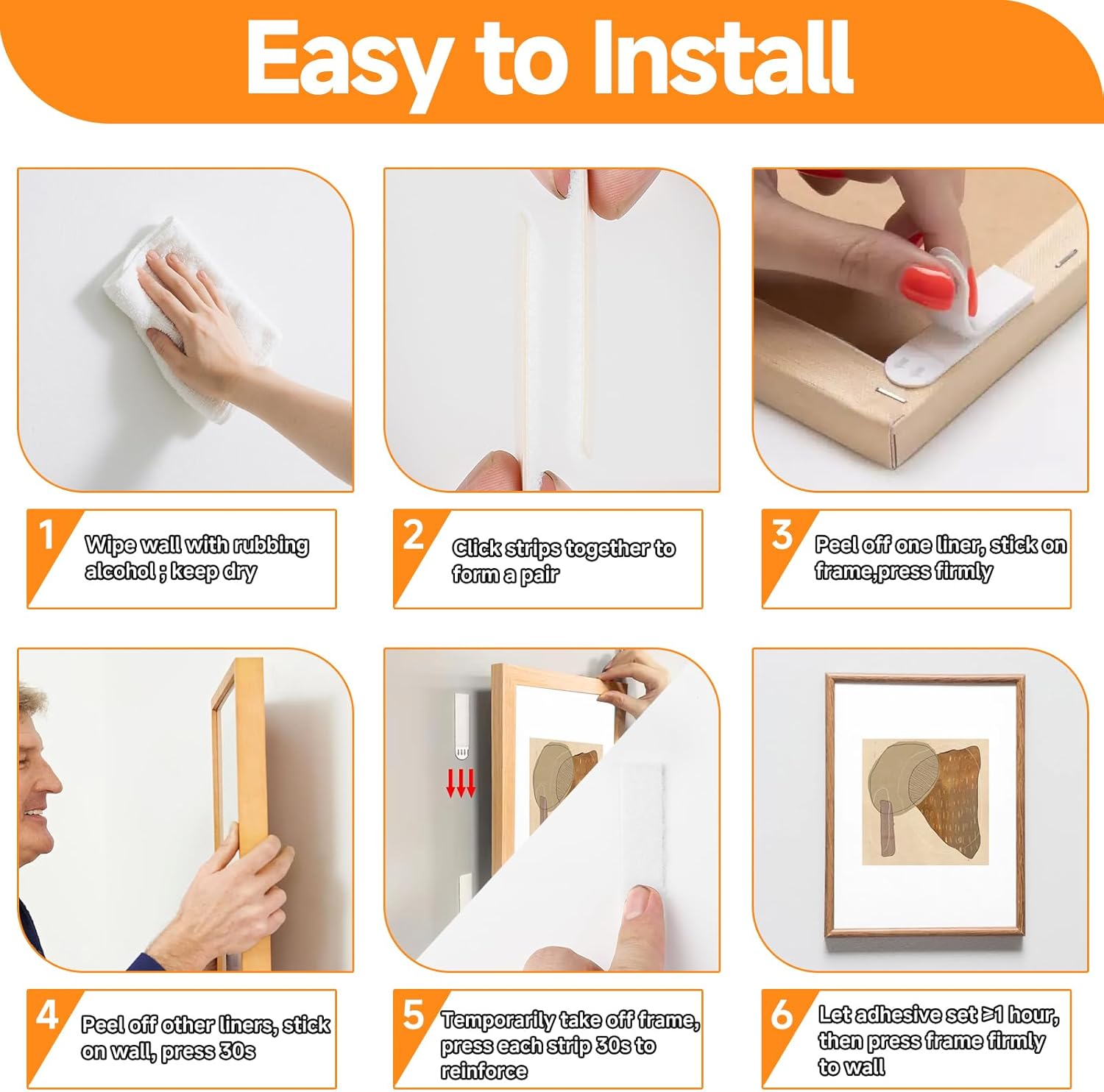 Easy to Install

1 Wipe wall with rubbing alcohol ; keep dry

2 Click strips together to form a pair

3 Peel off one liner, stick on frame,press firmly

4 Peel off other liners, stick on wall, press 30s

5 Temporarily take off frame, press each strip 30s to reinforce

6 Let adhesive set ≥1 hour, then press frame firmly to wall