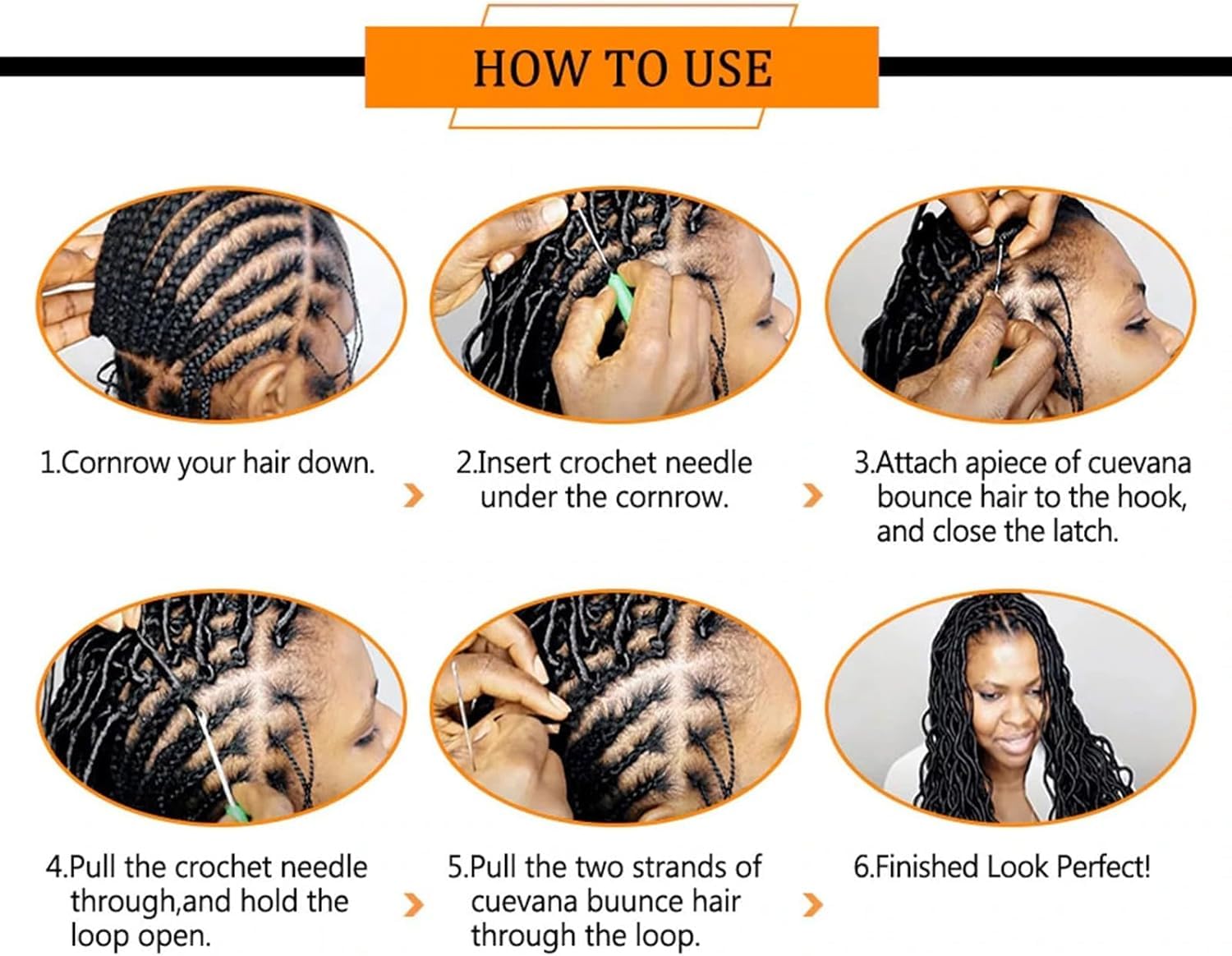 HOW TO USE

1.Cornrow your hair down.

2.Insert crochet needle under the cornrow.

3.Attach apiece of cuevana bounce hair to the hook, and close the latch.

4.Pull the crochet needle through,and hold the loop open.

5.Pull the two strands of cuevana buunce hair through the loop.

6.Finished Look Perfect!