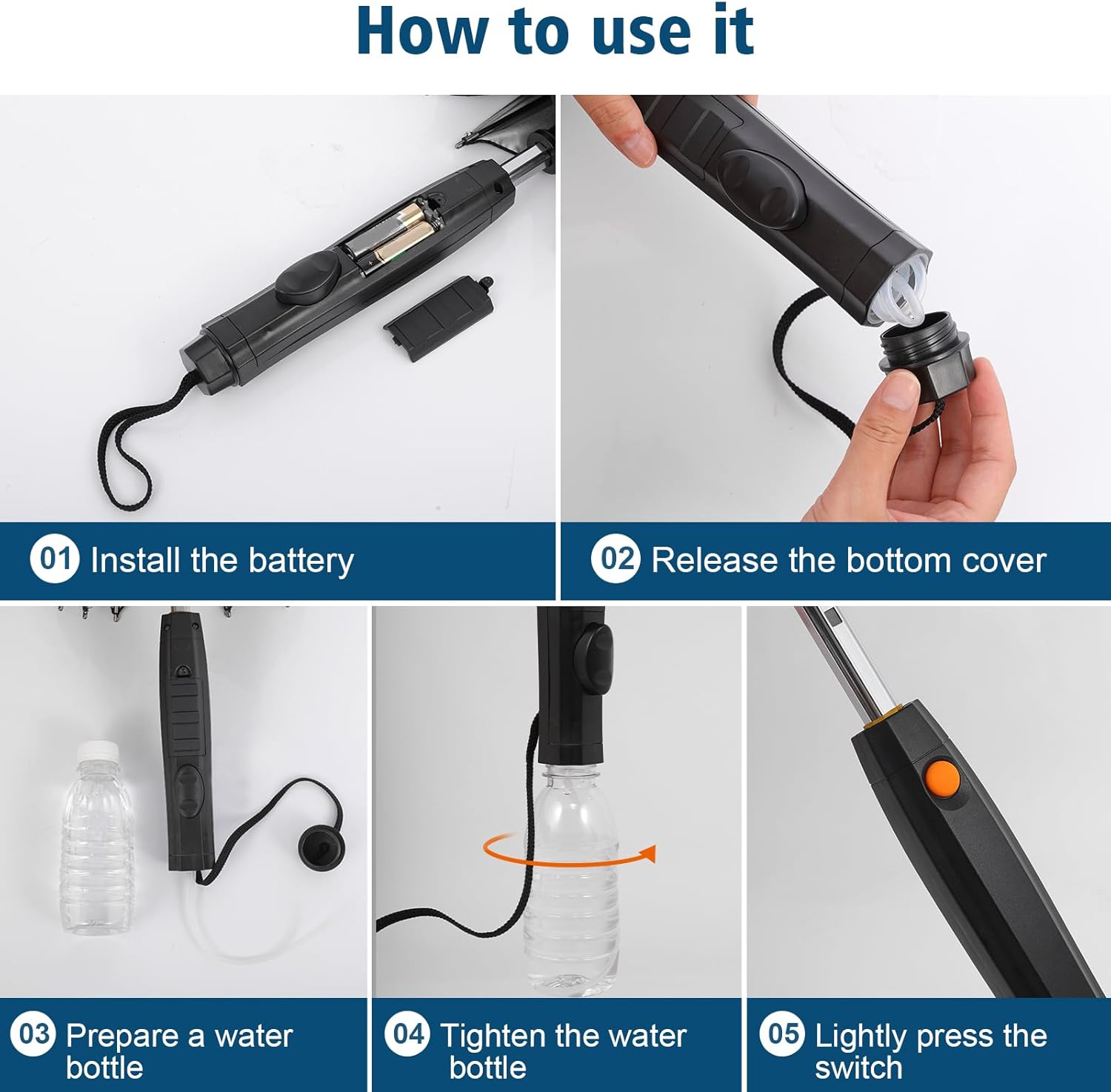 How to use it

01 Install the battery

02 Release the bottom cover

03 Prepare a water bottle

04 Tighten the water bottle

05 Lightly press the switch