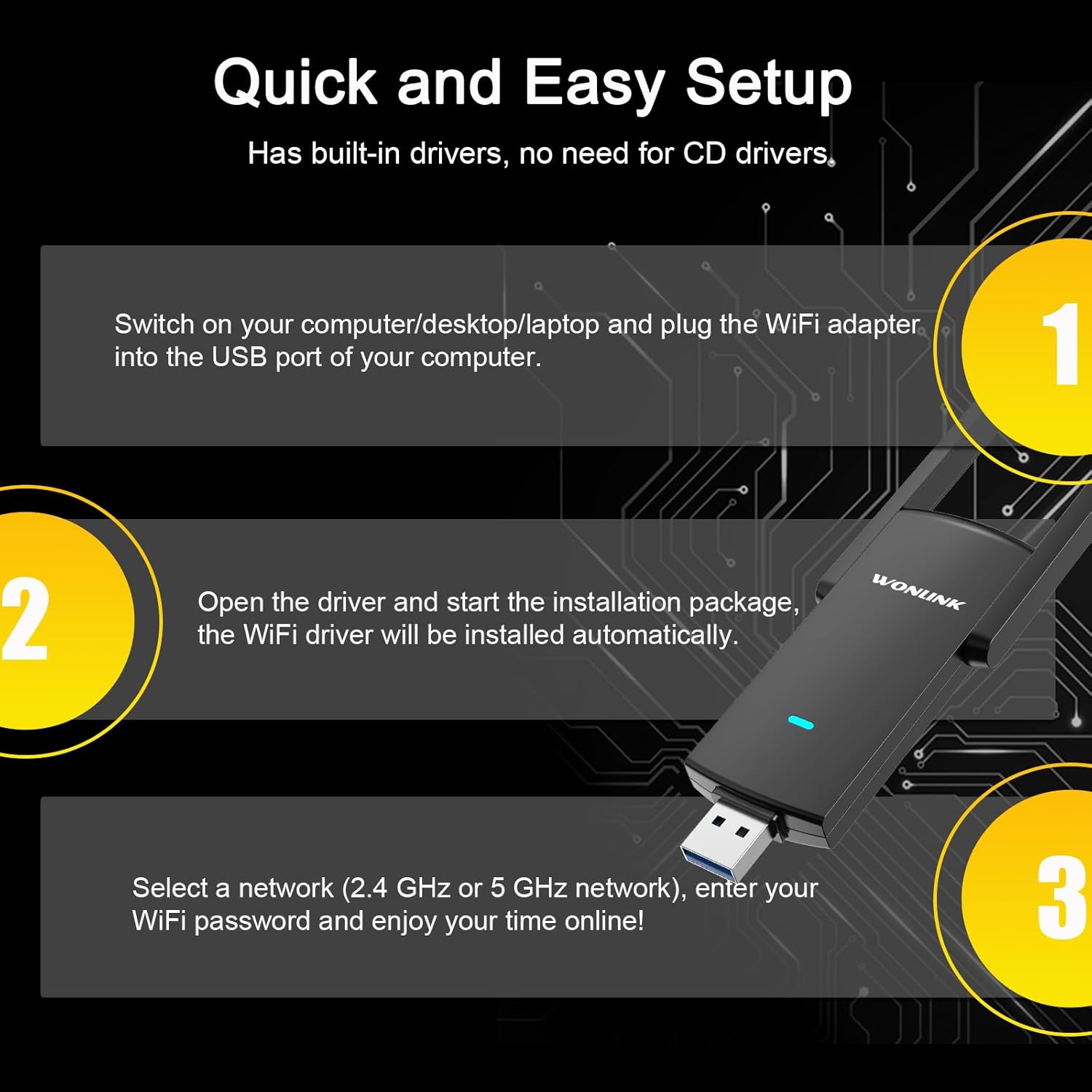 Quick and Easy Setup

Has built-in drivers, no need for CD drivers.

Switch on your computer/desktop/laptop and plug the WiFi adapter into the USB port of your computer.

1

2

Open the driver and start the installation package, the WiFi driver will be installed automatically.

WONLINK

Select a network (2.4 GHz or 5 GHz network), enter your WiFi password and enjoy your time online!

3