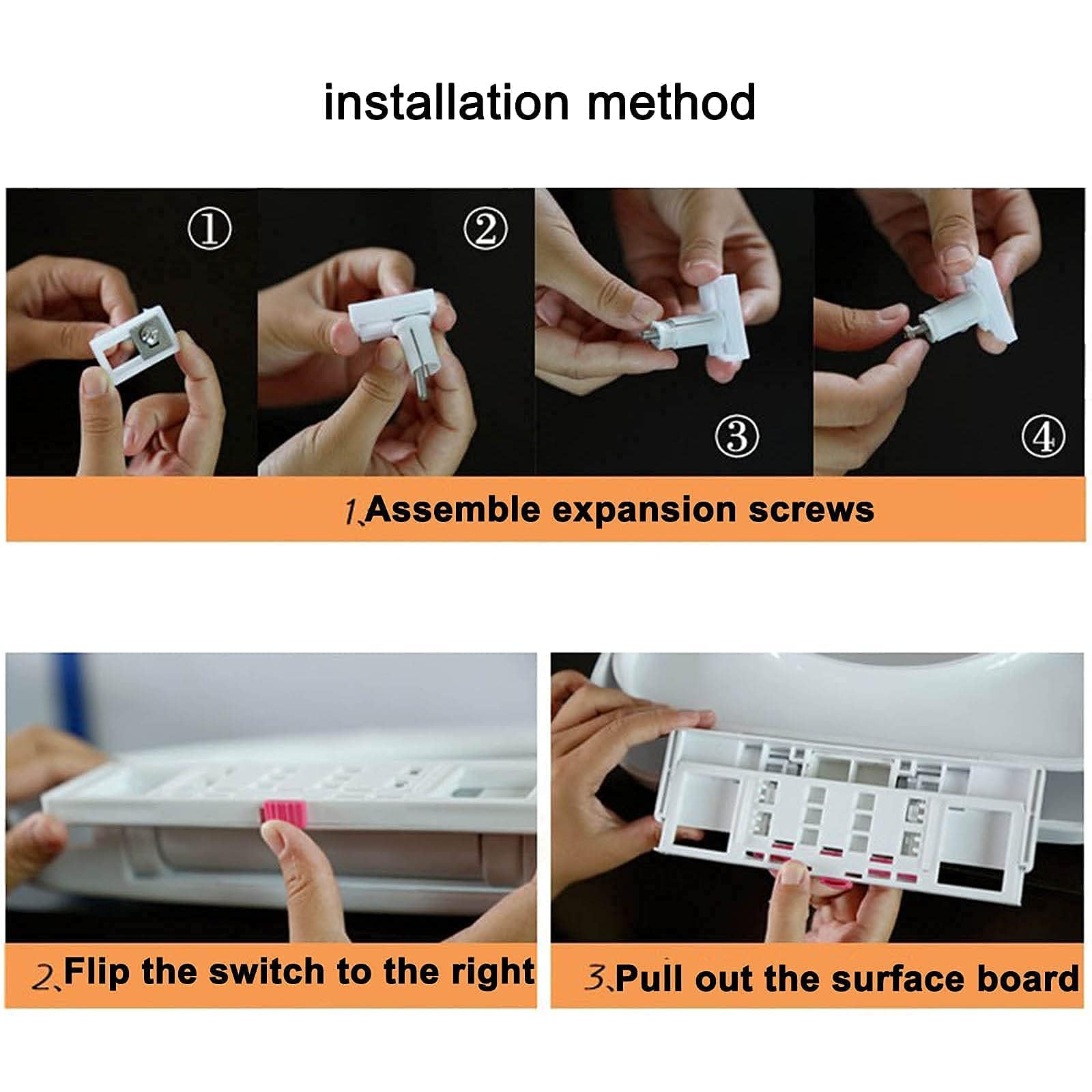 installation method

①

②

③

④

1、Assemble expansion screws

2、Flip the switch to the right

3、Pull out the surface board