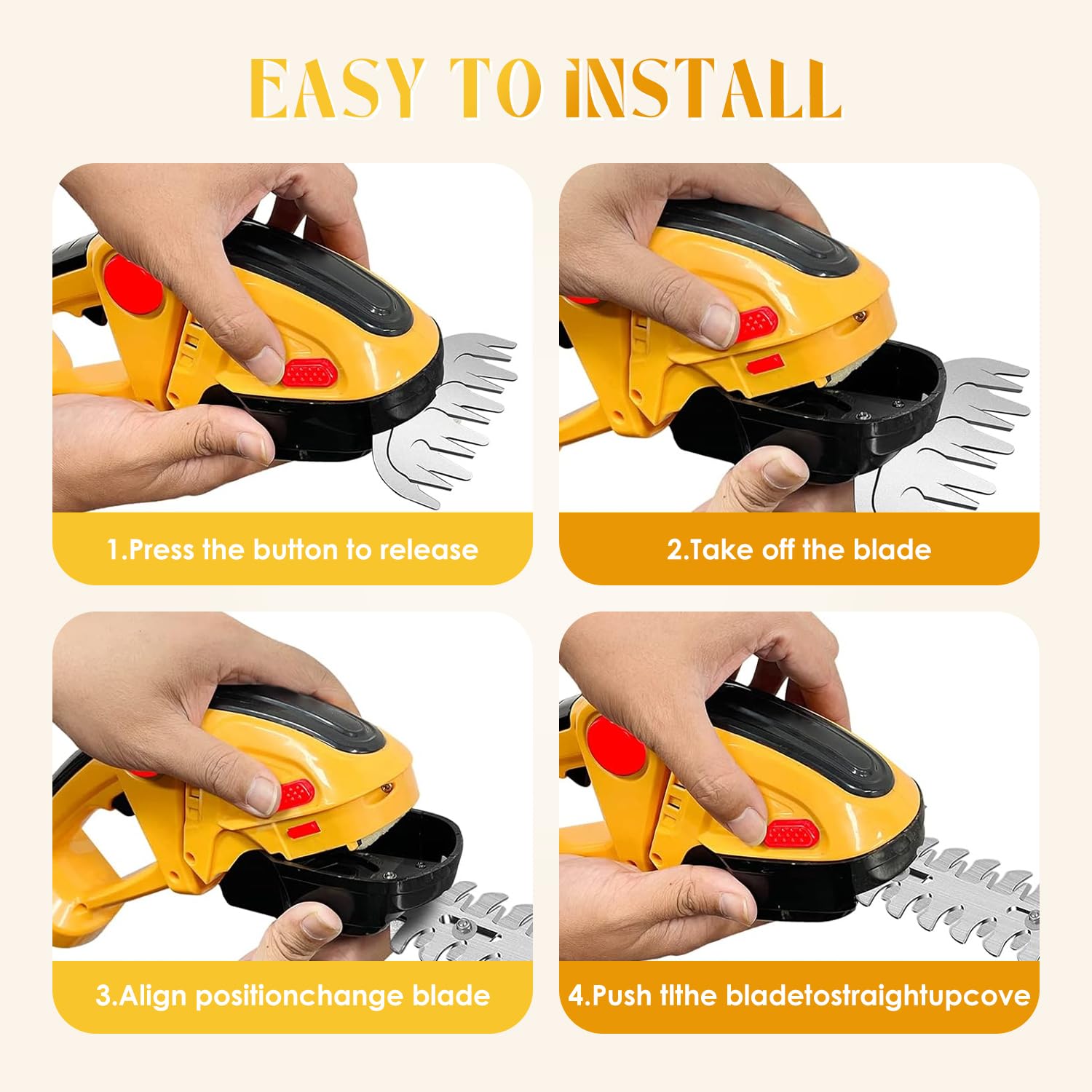 EASY TO INSTALL

1.Press the button to release

2.Take off the blade

3.Align positionchange blade

4.Push tlthe bladetostraightupcove