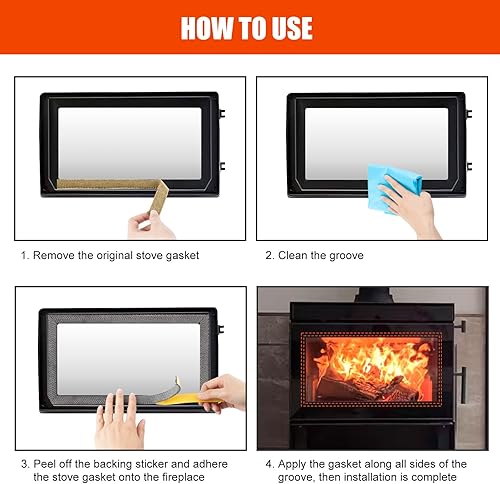 HOW TO USE

1. Remove the original stove gasket

2. Clean the groove

3. Peel off the backing sticker and adhere the stove gasket onto the fireplace

4. Apply the gasket along all sides of the groove, then installation is complete