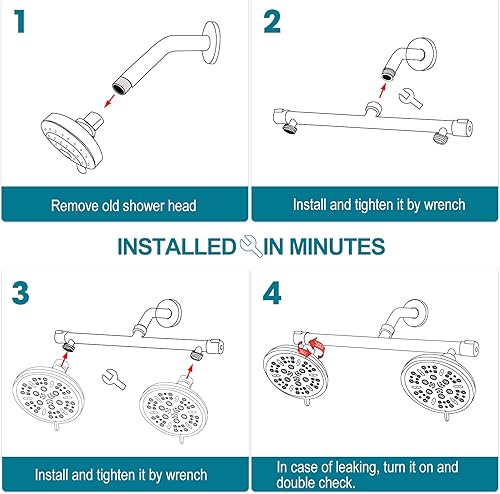 1

Remove old shower head

2

Install and tighten it by wrench

INSTALLED IN MINUTES

3

Install and tighten it by wrench

4

In case of leaking, turn it on and double check.