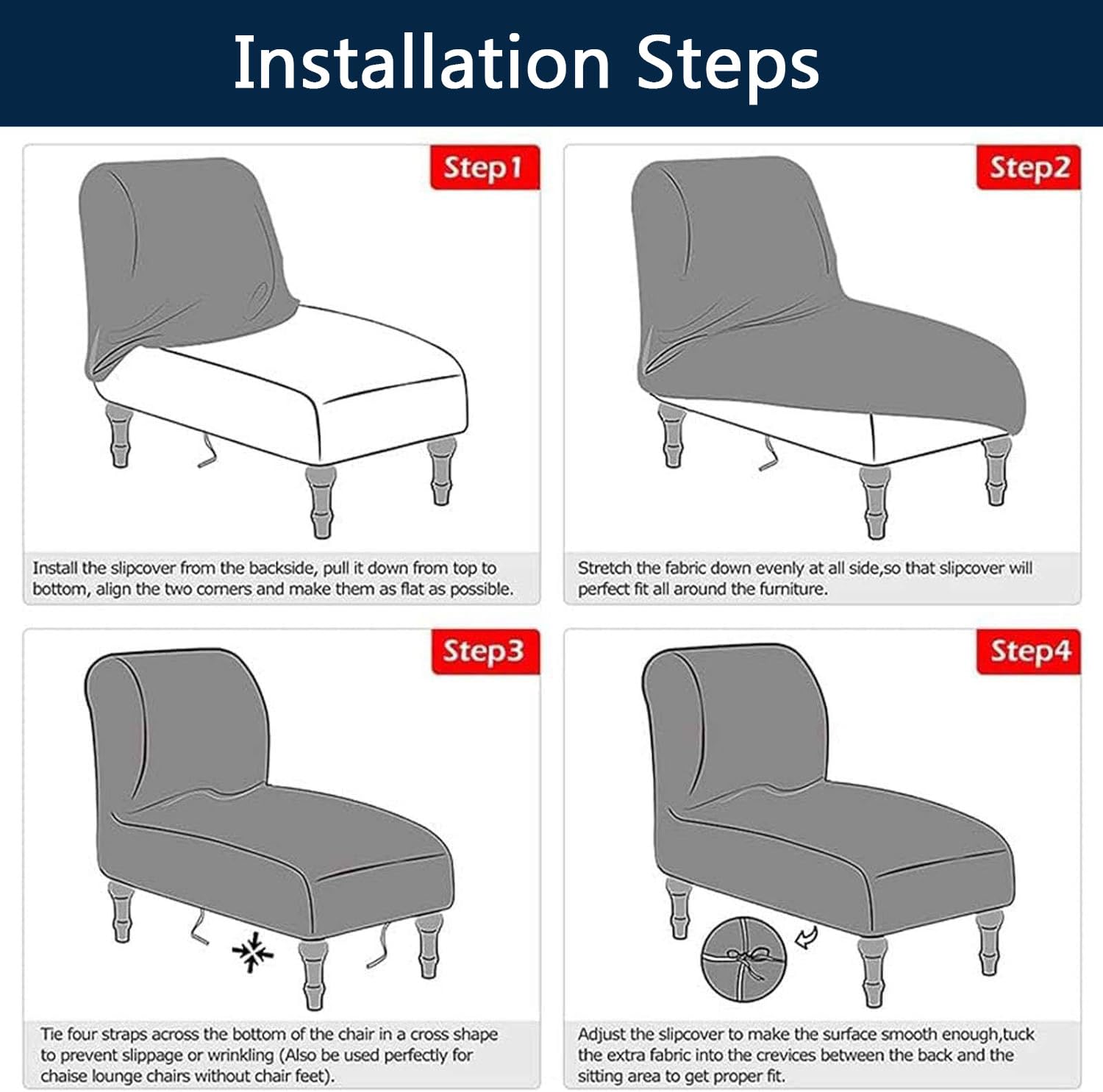 Installation Steps

Step1

Install the slipcover from the backside, pull it down from top to bottom, align the two corners and make them as flat as possible.

Step2

Stretch the fabric down evenly at all side,so that slipcover will perfect fit all around the furniture.

Step3

Tie four straps across the bottom of the chair in a cross shape to prevent slippage or wrinkling (Also be used perfectly for chaise lounge chairs without chair feet).

Step4

Adjust the slipcover to make the surface smooth enough,tuck the extra fabric into the crevices between the back and the sitting area to get proper fit.