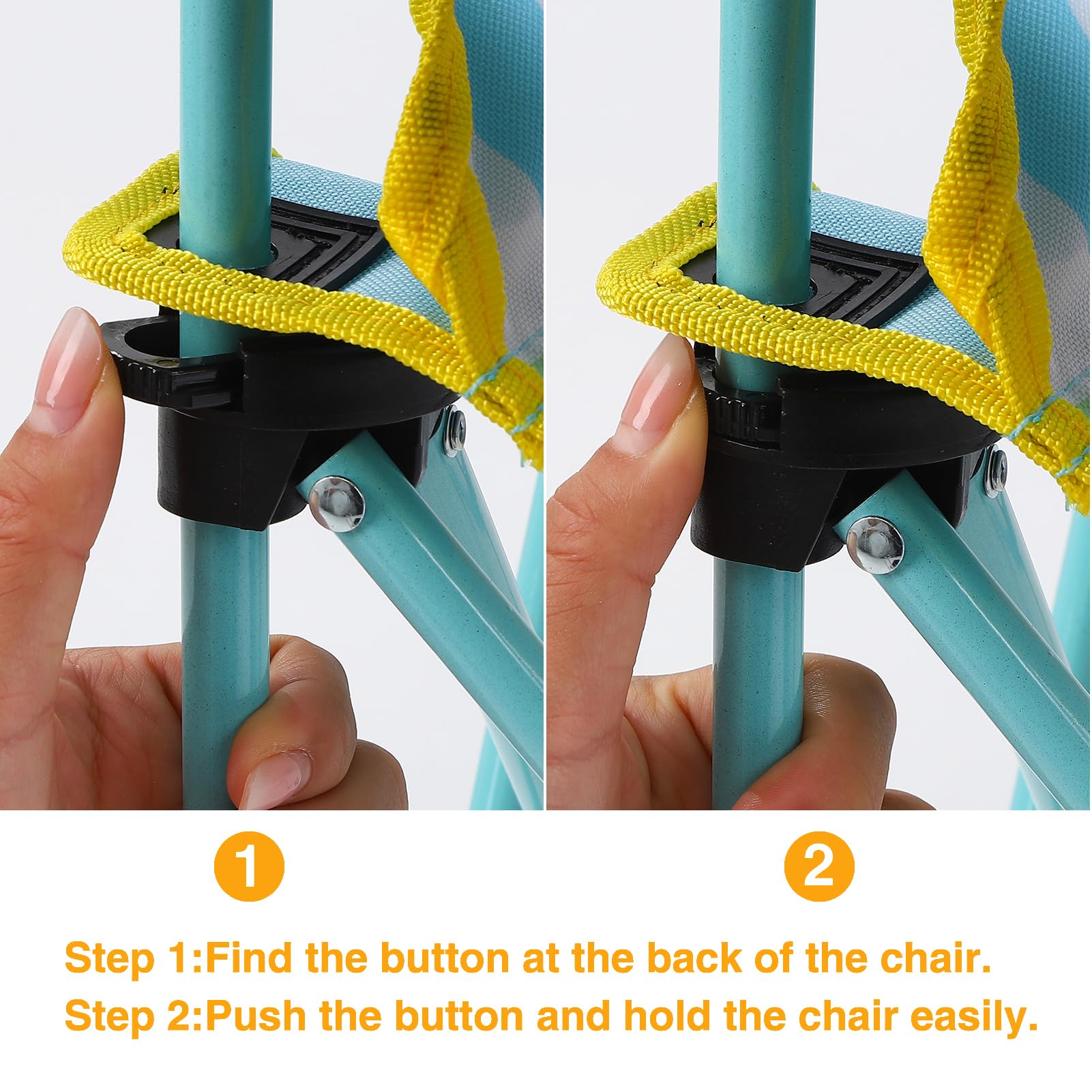 1

2

Step 1:Find the button at the back of the chair.
Step 2:Push the button and hold the chair easily.