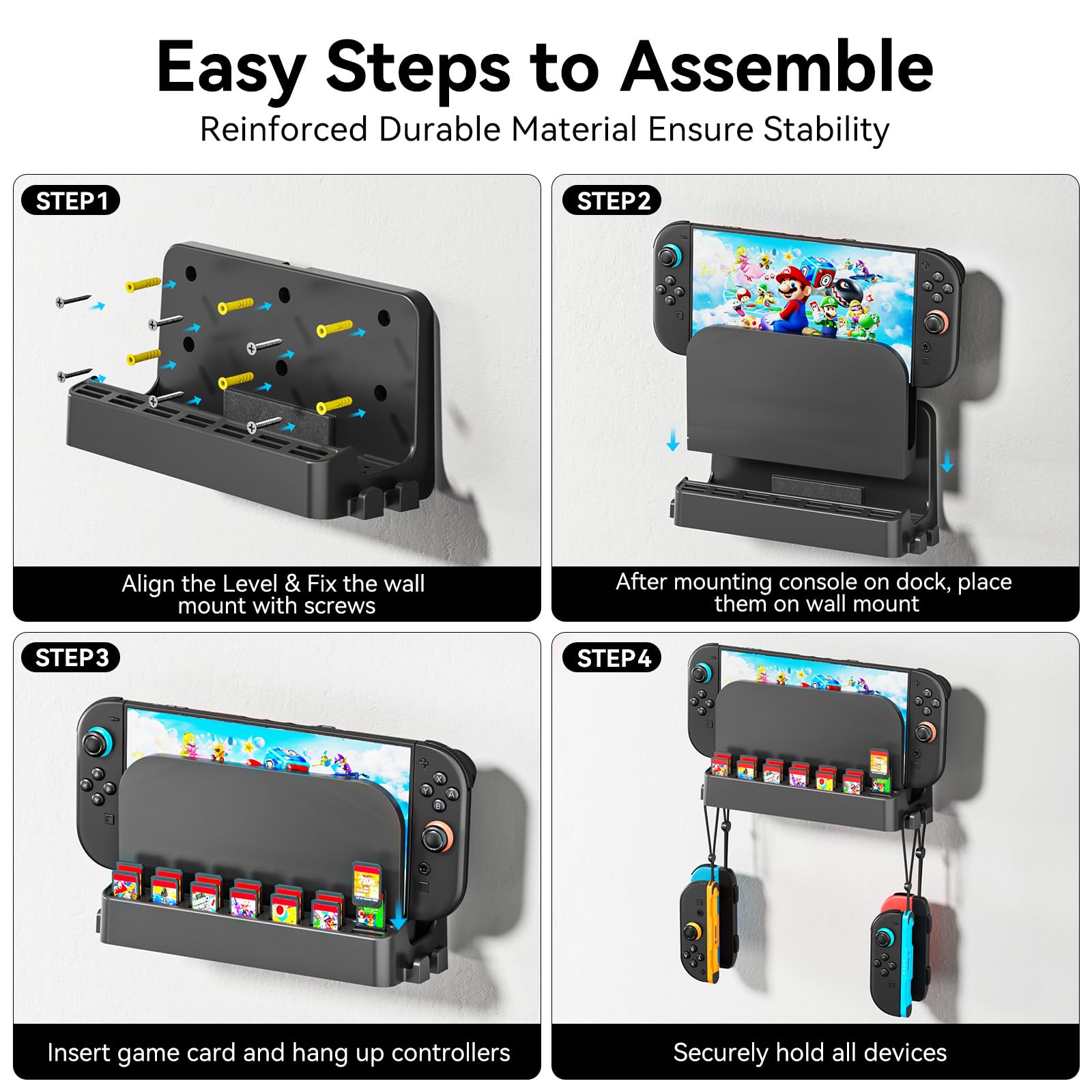 Easy Steps to Assemble

Reinforced Durable Material Ensure Stability

STEP1

Align the Level & Fix the wall mount with screws

STEP2

After mounting console on dock, place them on wall mount

STEP3

Insert game card and hang up controllers

STEP4

Securely hold all devices