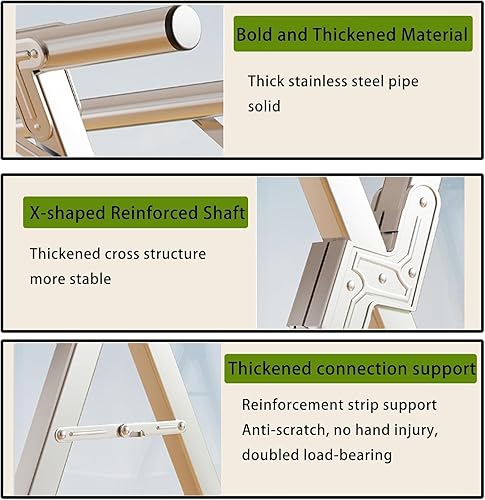 Bold and Thickened Material

Thick stainless steel pipe
solid

X-shaped Reinforced Shaft

Thickened cross structure
more stable

Thickened connection support

Reinforcement strip support
Anti-scratch, no hand injury,
doubled load-bearing