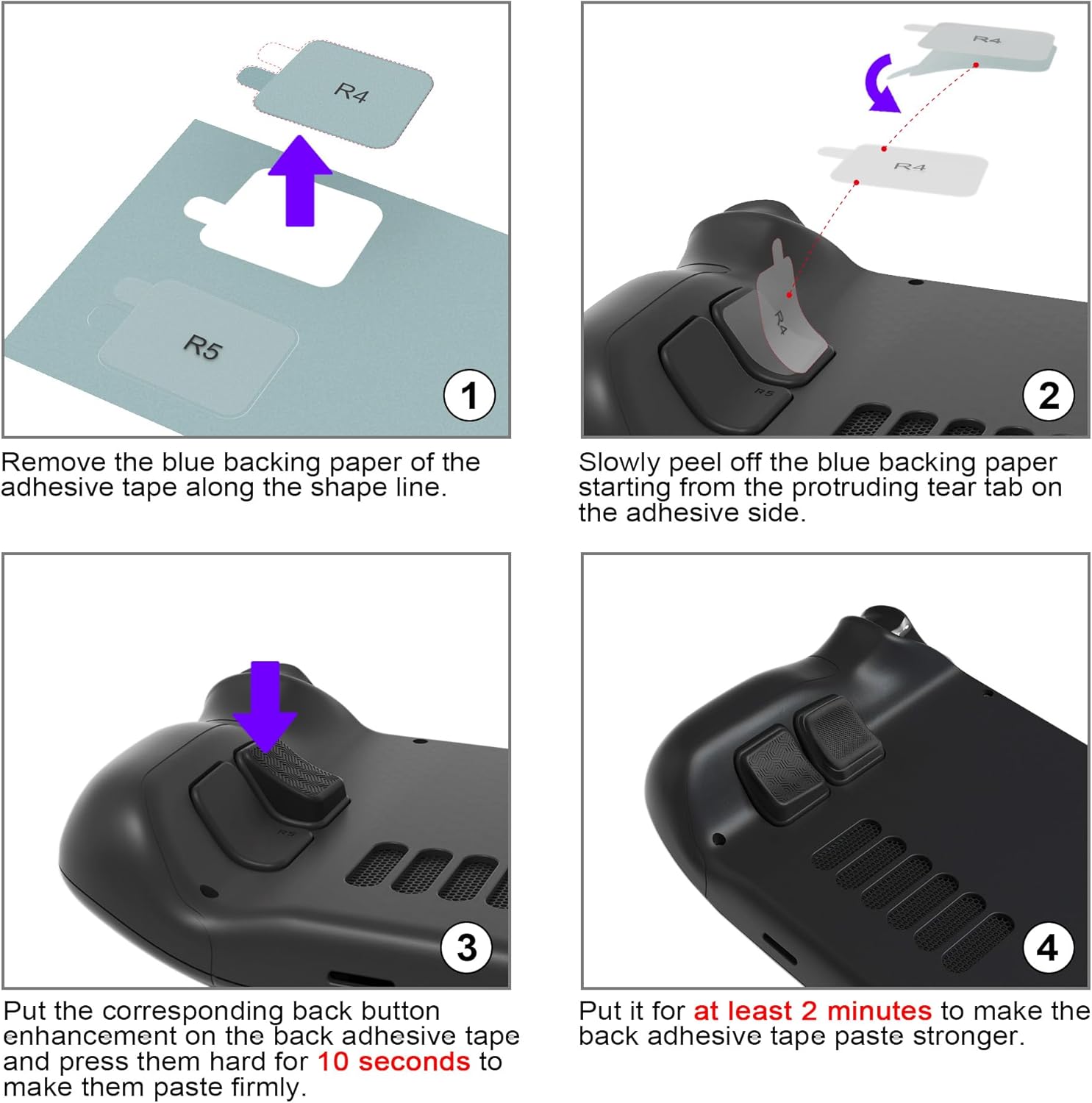 R4

R5

1

Remove the blue backing paper of the adhesive tape along the shape line.

R4

R4

R4

R5

2

Slowly peel off the blue backing paper starting from the protruding tear tab on the adhesive side.

R5

3

Put the corresponding back button enhancement on the back adhesive tape and press them hard for 10 seconds to make them paste firmly.

4

Put it for at least 2 minutes to make the back adhesive tape paste stronger.