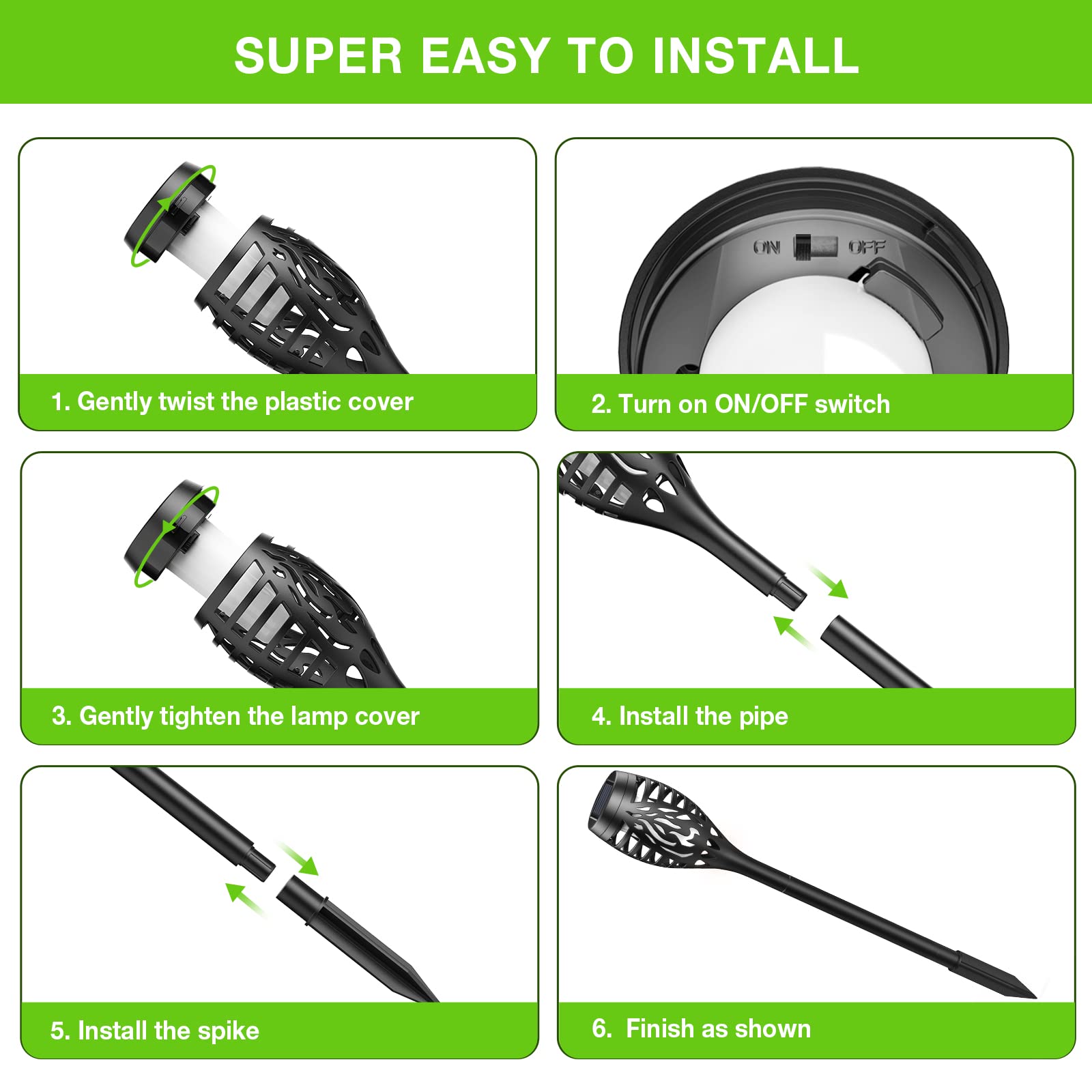 SUPER EASY TO INSTALL

1. Gently twist the plastic cover

ON OFF

2. Turn on ON/OFF switch

3. Gently tighten the lamp cover

4. Install the pipe

5. Install the spike

6. Finish as shown