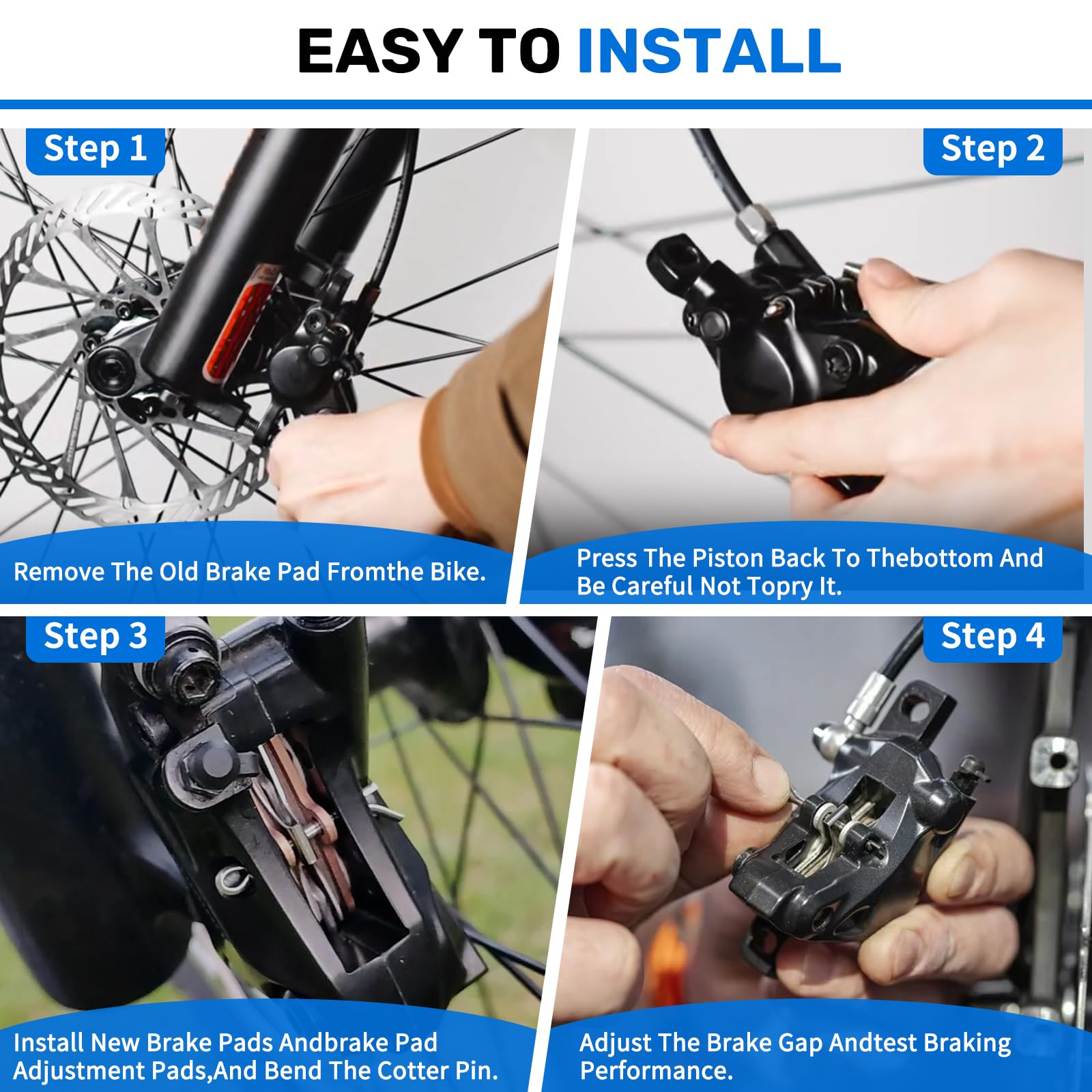 EASY TO INSTALL

Step 1

Remove The Old Brake Pad Fromthe Bike.

Step 2

Press The Piston Back To Thebottom And Be Careful Not Topry It.

Step 3

Install New Brake Pads Andbrake Pad Adjustment Pads,And Bend The Cotter Pin.

Step 4

Adjust The Brake Gap Andtest Braking Performance.