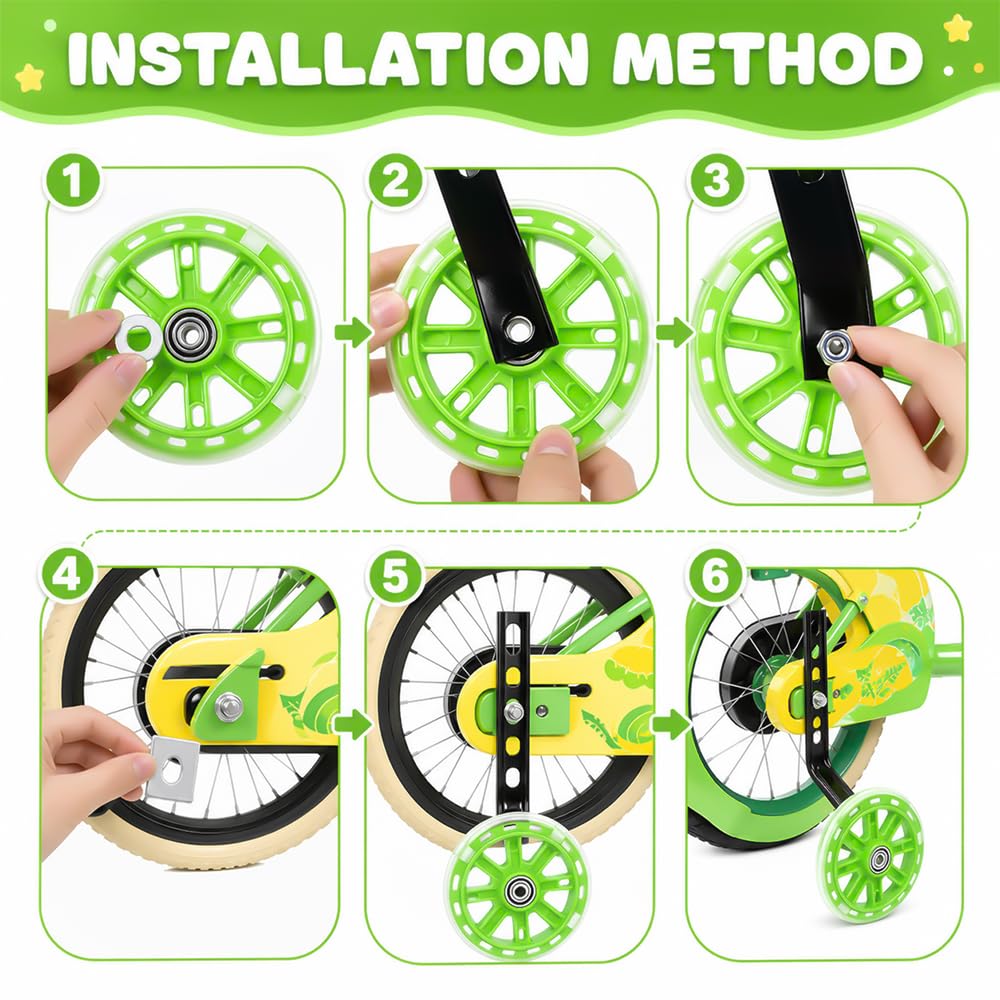 INSTALLATION METHOD

1

2

3

4

5

6