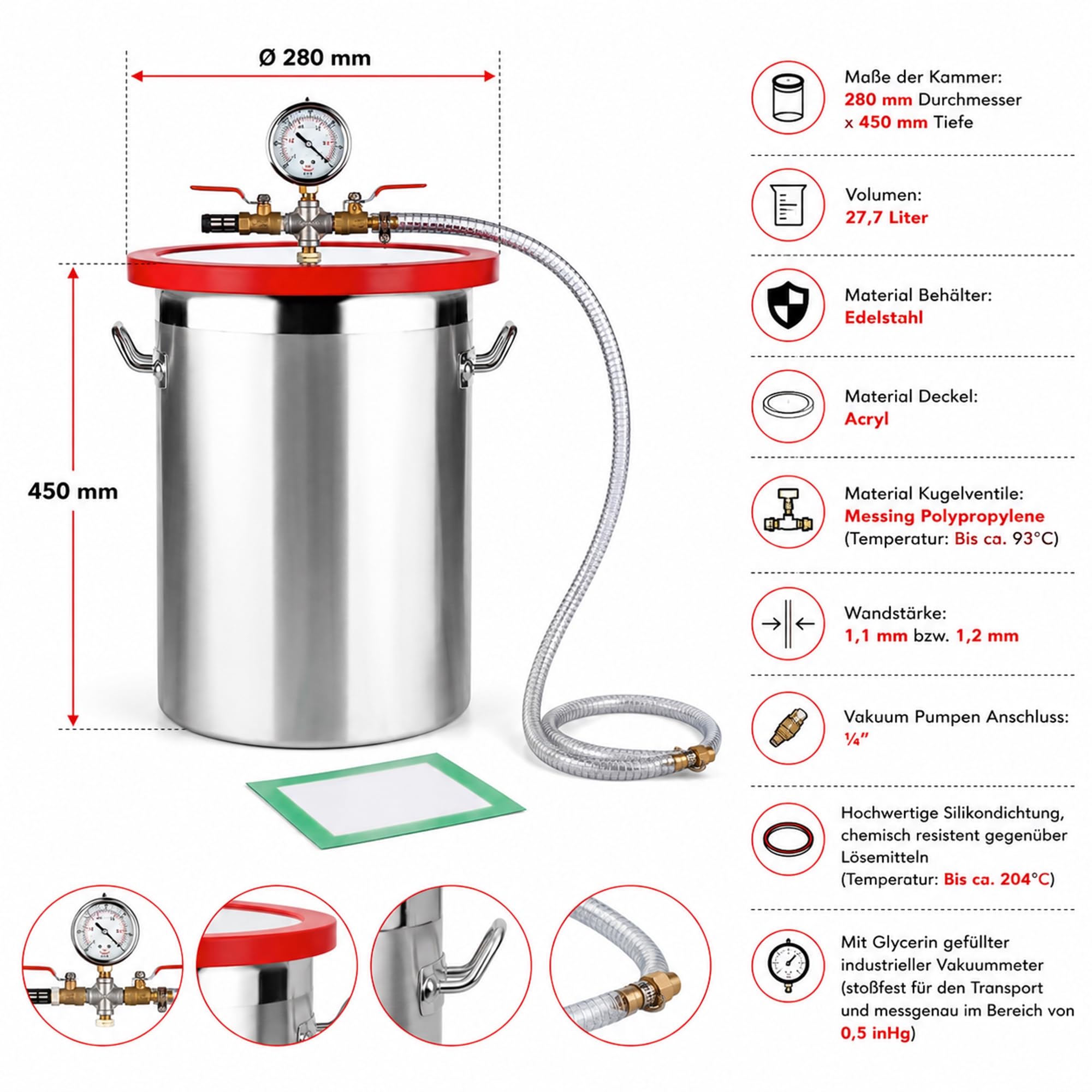 Ø 280 mm

450 mm

Maße der Kammer:
280 mm Durchmesser
x 450 mm Tiefe

Volumen:
27,7 Liter

Material Behälter:
Edelstahl

Material Deckel:
Acryl

Material Kugelventile:
Messing Polypropylene
(Temperatur: Bis ca. 93°C)

Wandstärke:
1,1 mm bzw. 1,2 mm

Vakuum Pumpen Anschluss:
¼"

Hochwertige Silikondichtung, chemisch resistent gegenüber Lösemitteln
(Temperatur: Bis ca. 204°C)

Mit Glycerin gefüllter industrieller Vakuummeter (stoßfest für den Transport und messgenau im Bereich von 0,5 inHg)