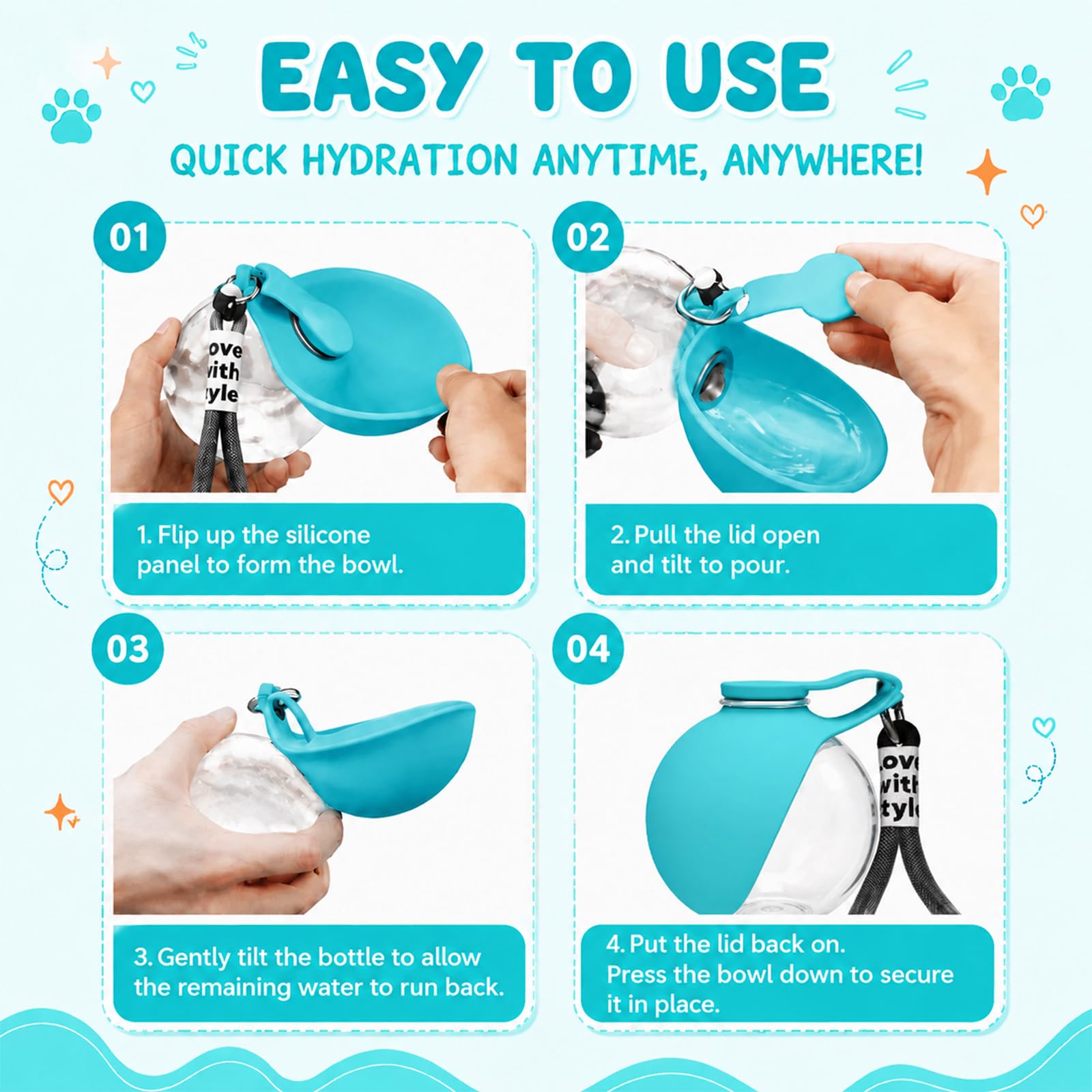 EASY TO USE

QUICK HYDRATION ANYTIME, ANYWHERE!

01

ove
with
tyle

1. Flip up the silicone panel to form the bowl.

02

2. Pull the lid open and tilt to pour.

03

3. Gently tilt the bottle to allow the remaining water to run back.

04

ove
with
tyle

4. Put the lid back on. Press the bowl down to secure it in place.