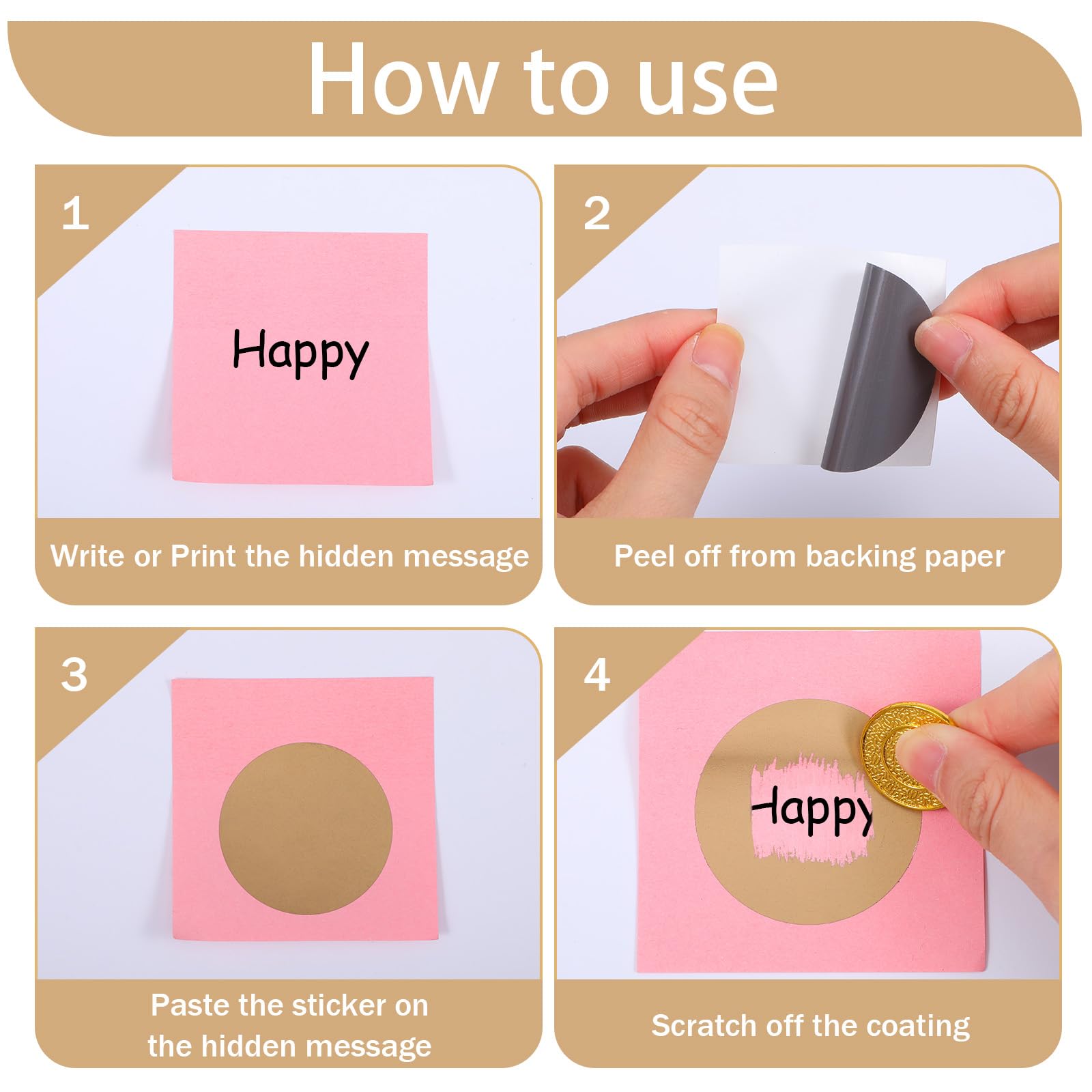 How to use

1

Happy

Write or Print the hidden message

2

Peel off from backing paper

3

Paste the sticker on the hidden message

4

Happy

Scratch off the coating