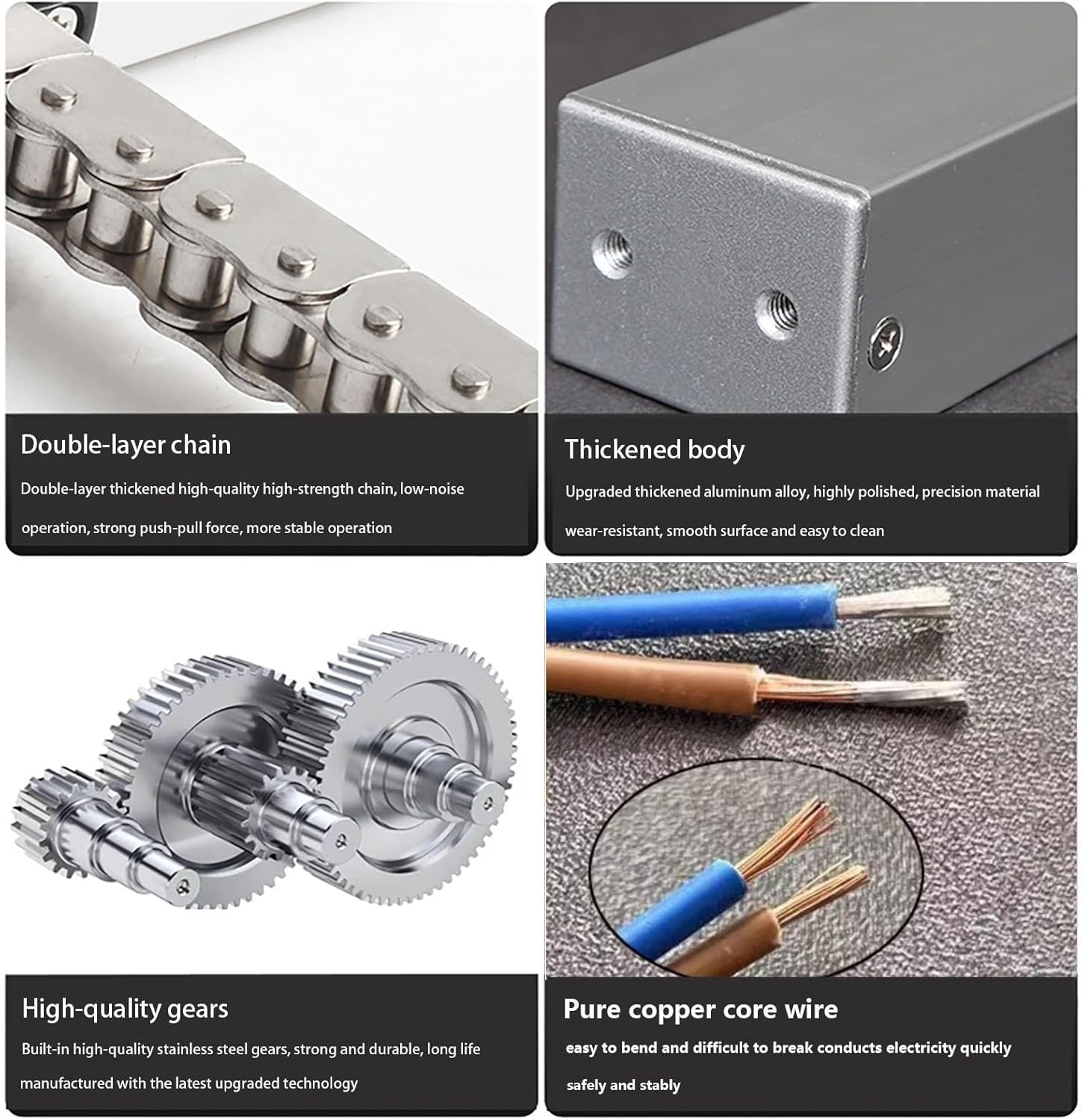 Double-layer chain

Double-layer thickened high-quality high-strength chain, low-noise operation, strong push-pull force, more stable operation

Thickened body

Upgraded thickened aluminum alloy, highly polished, precision material wear-resistant, smooth surface and easy to clean

High-quality gears

Built-in high-quality stainless steel gears, strong and durable, long life manufactured with the latest upgraded technology

Pure copper core wire

easy to bend and difficult to break conducts electricity quickly safely and stably