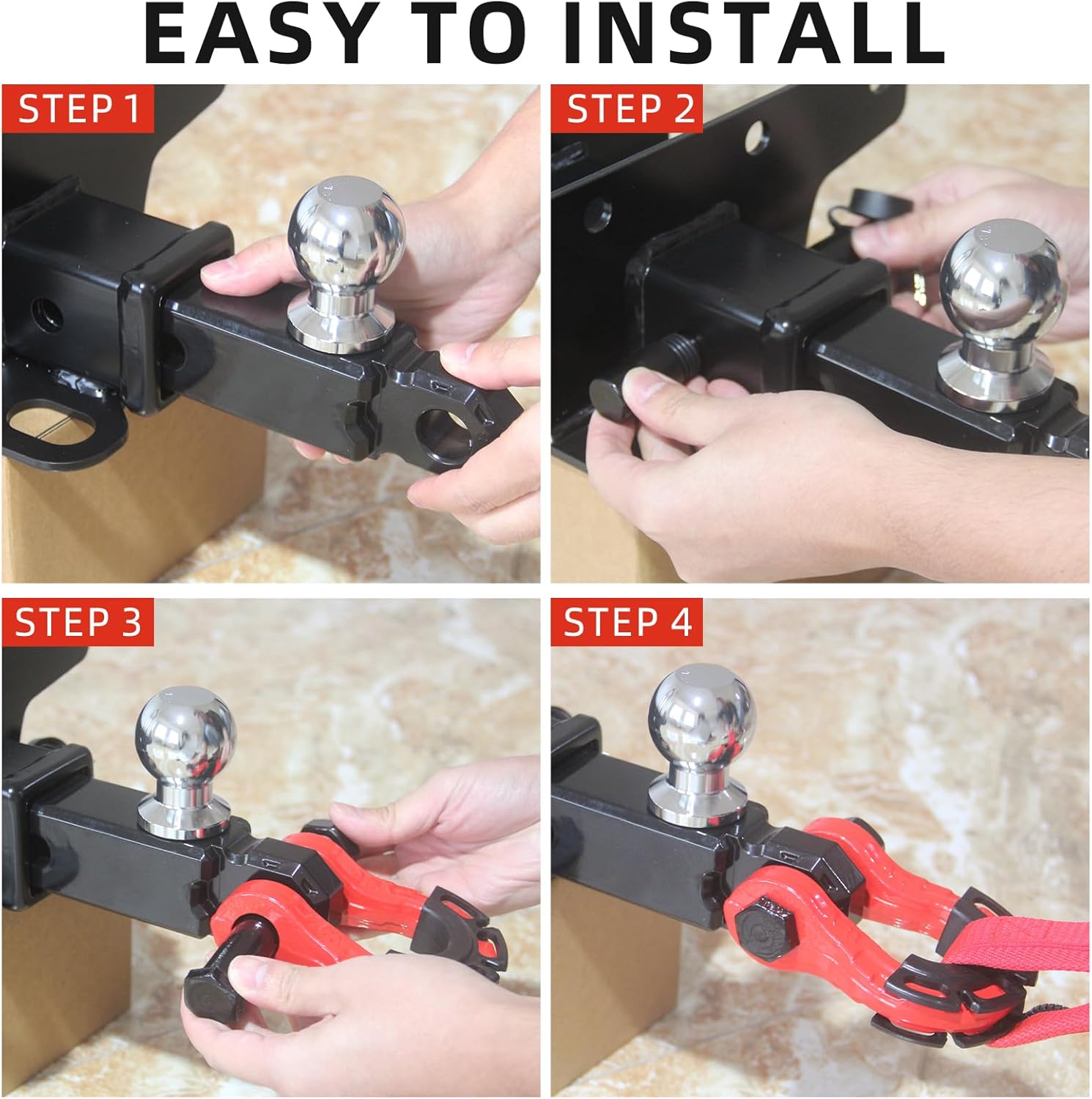 EASY TO INSTALL

STEP 1

STEP 2

STEP 3

STEP 4