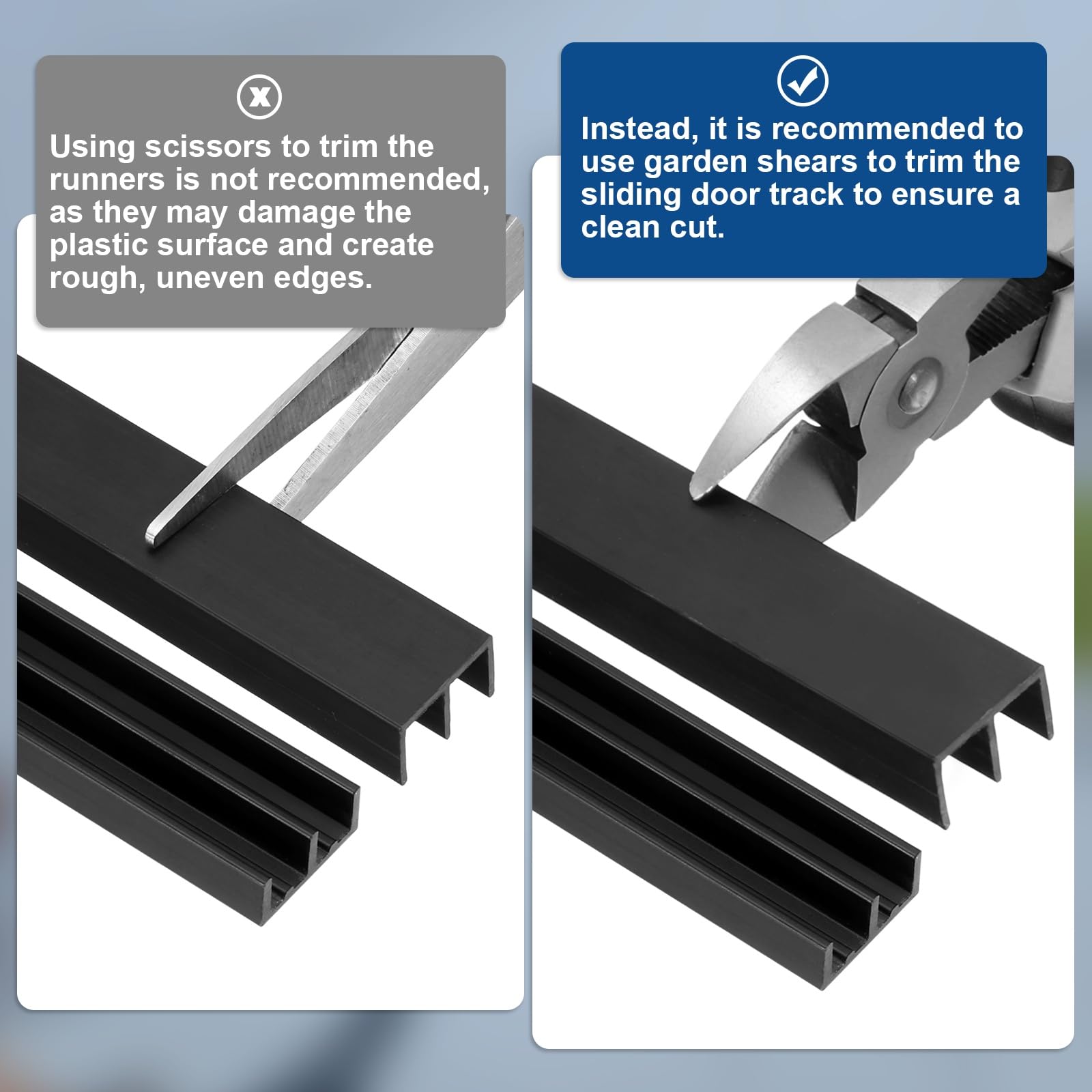 Using scissors to trim the runners is not recommended, as they may damage the plastic surface and create rough, uneven edges.

Instead, it is recommended to use garden shears to trim the sliding door track to ensure a clean cut.