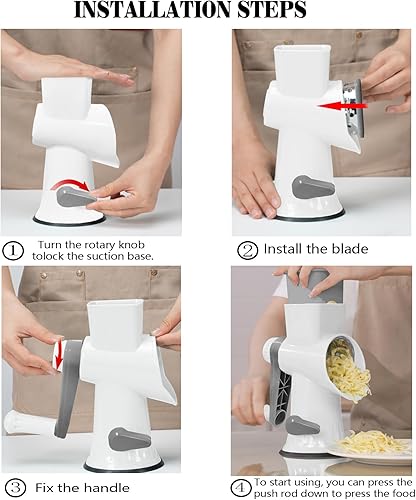 INSTALLATION STEPS

① Turn the rotary knob tolock the suction base.

② Install the blade

③ Fix the handle

④ To start using, you can press the push rod down to press the food