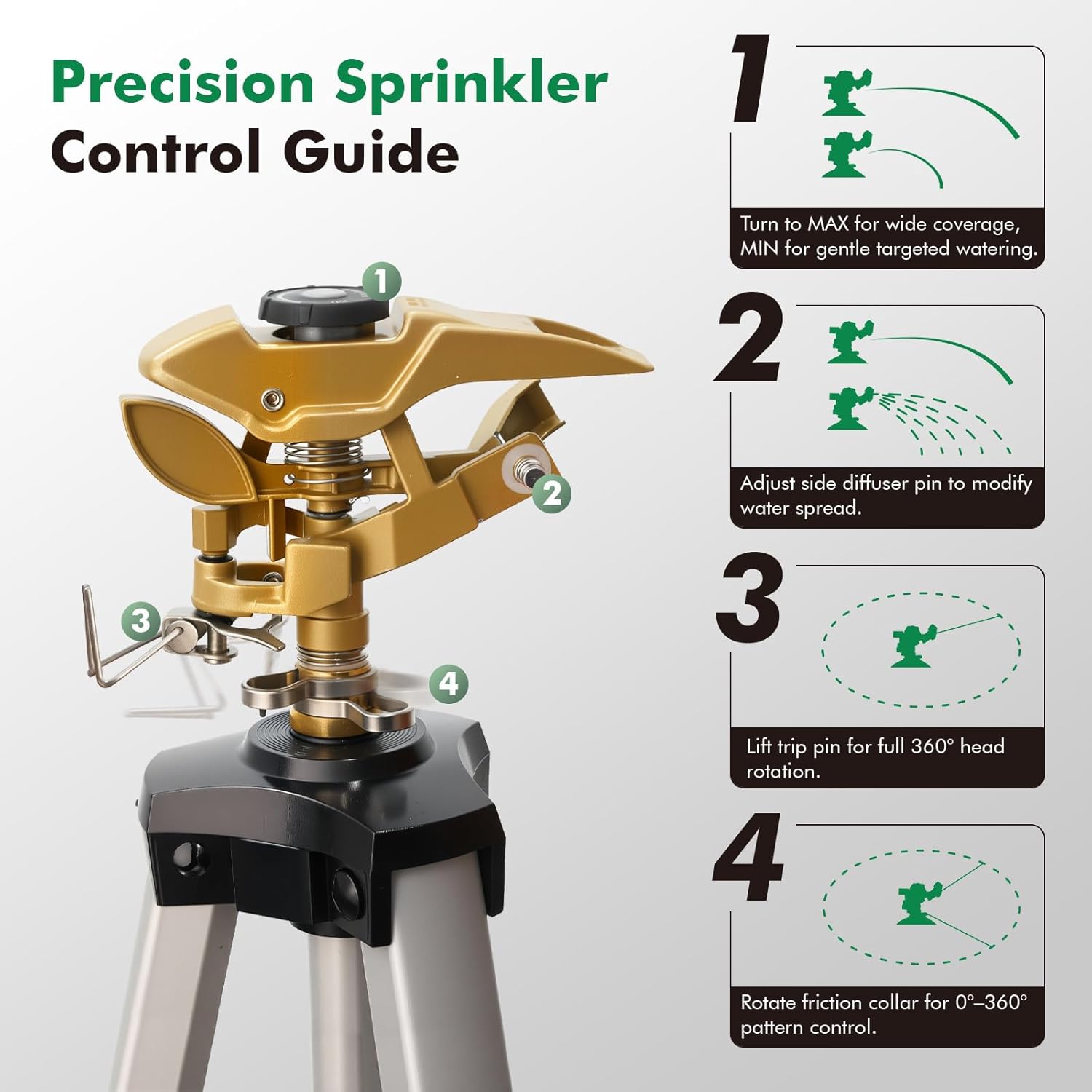 Precision Sprinkler Control Guide

1

2

3

4

1

Turn to MAX for wide coverage, MIN for gentle targeted watering.

2

Adjust side diffuser pin to modify water spread.

3

Lift trip pin for full 360° head rotation.

4

Rotate friction collar for 0°–360° pattern control.