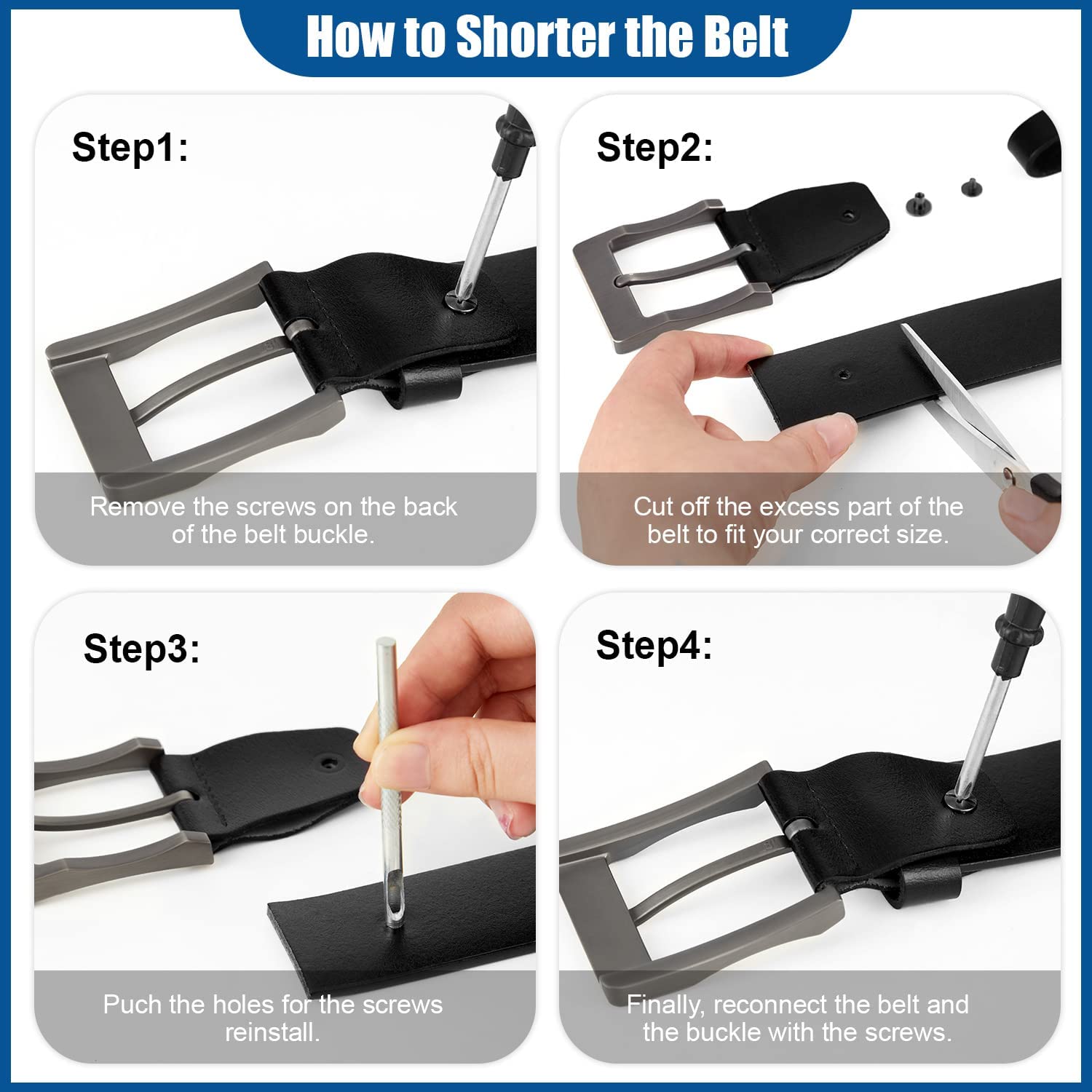 How to Shorter the Belt

Step1:

Remove the screws on the back of the belt buckle.

Step2:

Cut off the excess part of the belt to fit your correct size.

Step3:

Puch the holes for the screws reinstall.

Step4:

Finally, reconnect the belt and the buckle with the screws.