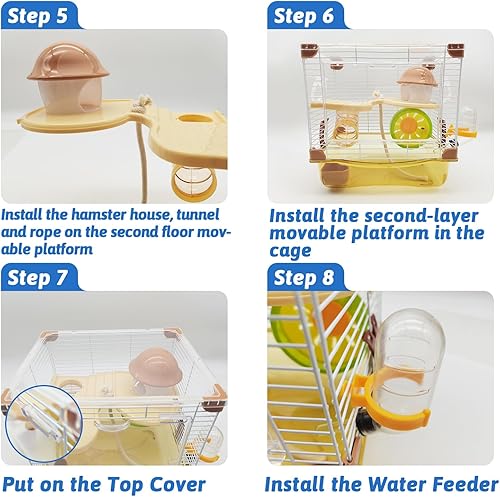 Step 5

Install the hamster house, tunnel and rope on the second floor movable platform

Step 6

Install the second-layer movable platform in the cage

Step 7

Put on the Top Cover

Step 8

Install the Water Feeder