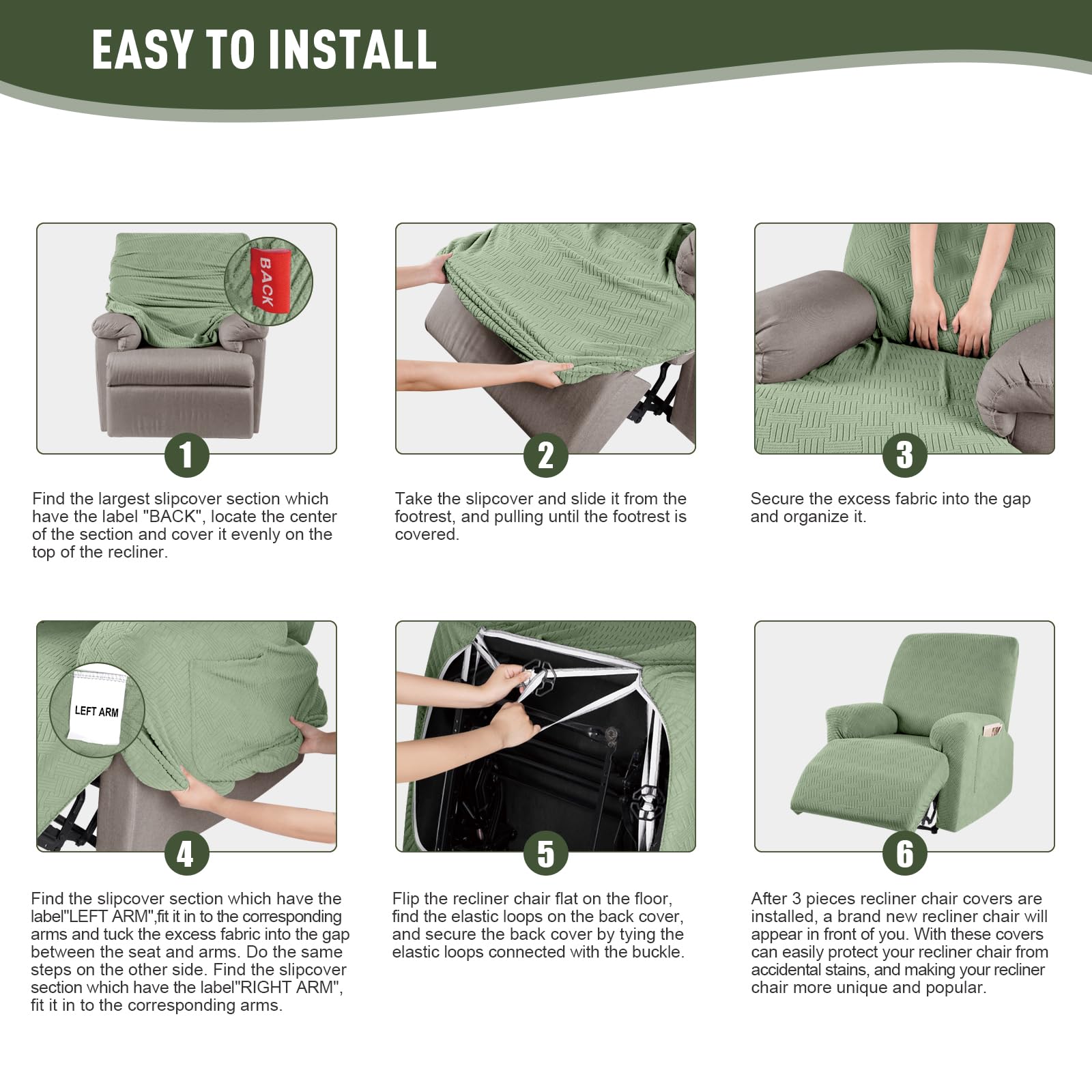 EASY TO INSTALL

BACK

1

Find the largest slipcover section which have the label "BACK", locate the center of the section and cover it evenly on the top of the recliner.

2

Take the slipcover and slide it from the footrest, and pulling until the footrest is covered.

3

Secure the excess fabric into the gap and organize it.

LEFT ARM

4

Find the slipcover section which have the label"LEFT ARM",fit it in to the corresponding arms and tuck the excess fabric into the gap between the seat and arms. Do the same steps on the other side. Find the slipcover section which have the label"RIGHT ARM", fit it in to the corresponding arms.

5

Flip the recliner chair flat on the floor, find the elastic loops on the back cover, and secure the back cover by tying the elastic loops connected with the buckle.

6

After 3 pieces recliner chair covers are installed, a brand new recliner chair will appear in front of you. With these covers can easily protect your recliner chair from accidental stains, and making your recliner chair more unique and popular.