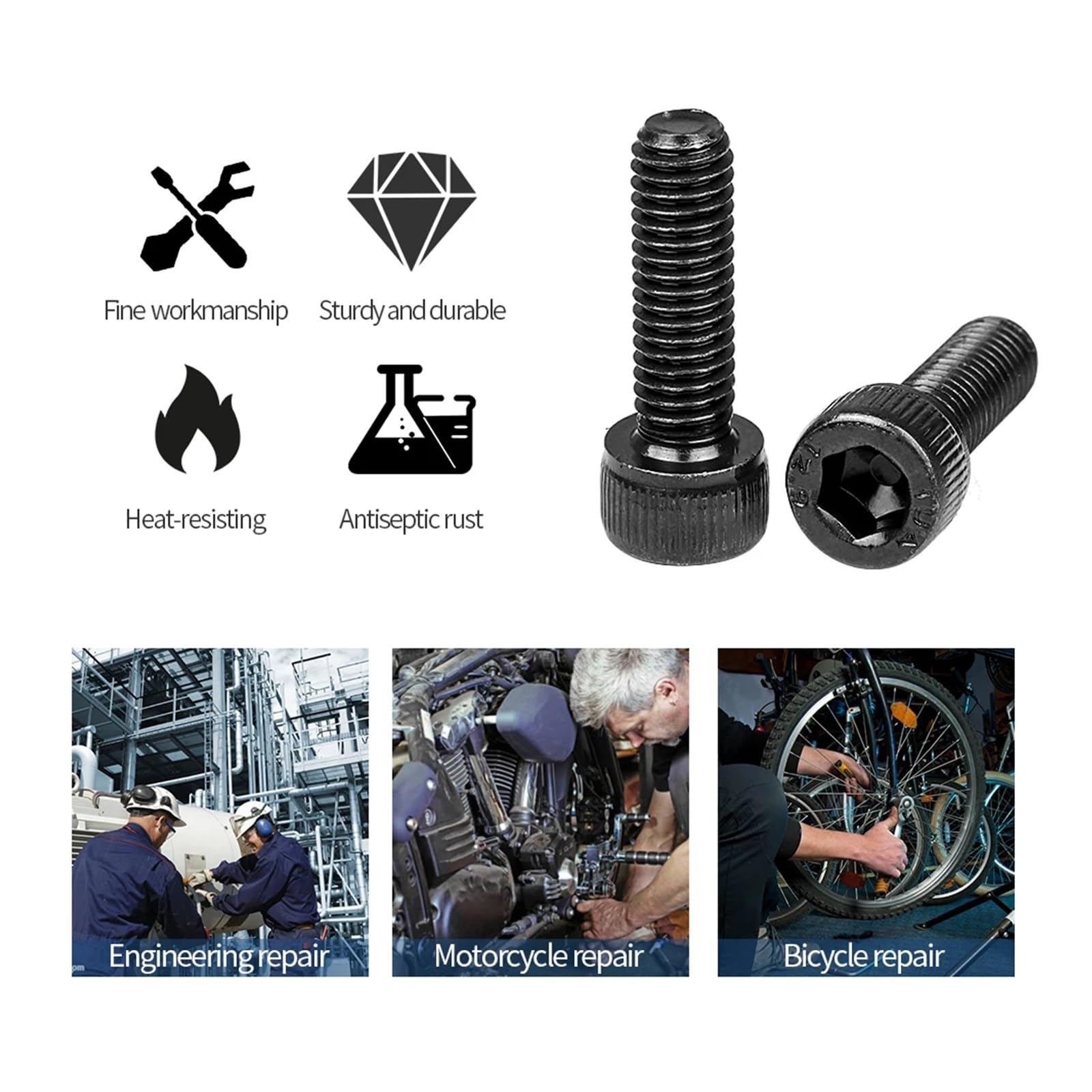 Fine workmanship

Sturdy and durable

Heat-resisting

Antiseptic rust

Engineering repair

Motorcycle repair

Bicycle repair