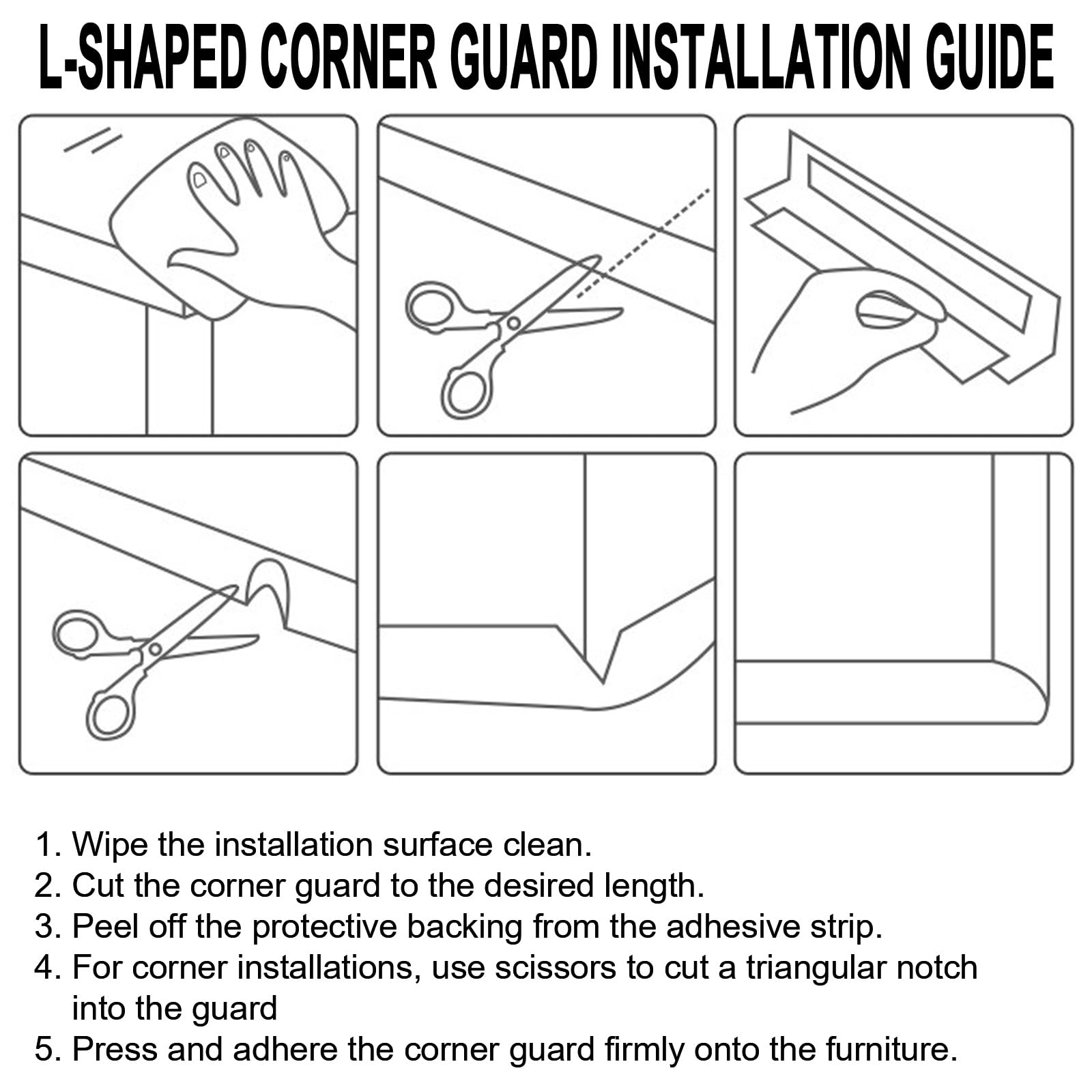 L-SHAPED CORNER GUARD INSTALLATION GUIDE

1. Wipe the installation surface clean.
2. Cut the corner guard to the desired length.
3. Peel off the protective backing from the adhesive strip.
4. For corner installations, use scissors to cut a triangular notch into the guard
5. Press and adhere the corner guard firmly onto the furniture.