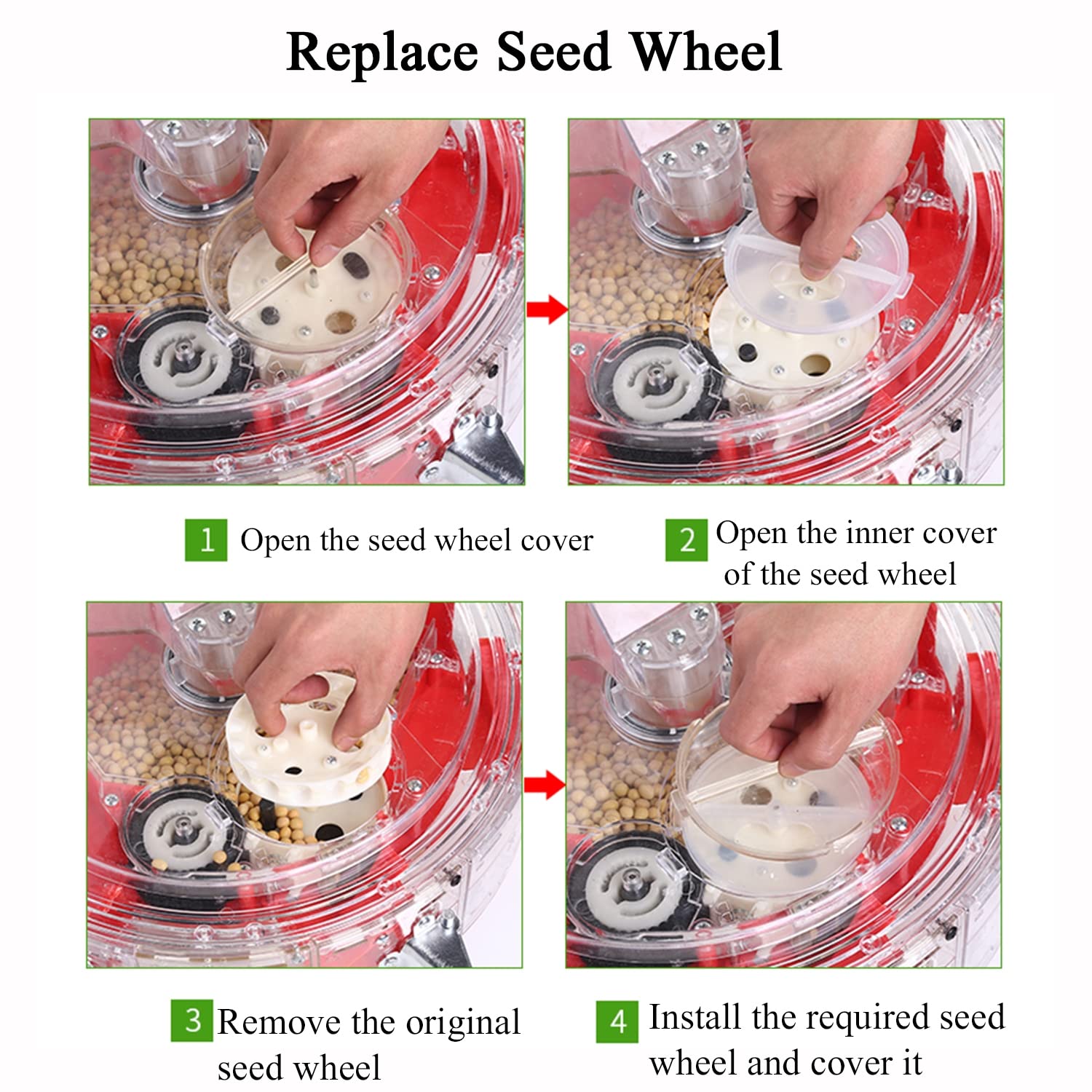 Replace Seed Wheel

1 Open the seed wheel cover

2 Open the inner cover of the seed wheel

3 Remove the original seed wheel

4 Install the required seed wheel and cover it