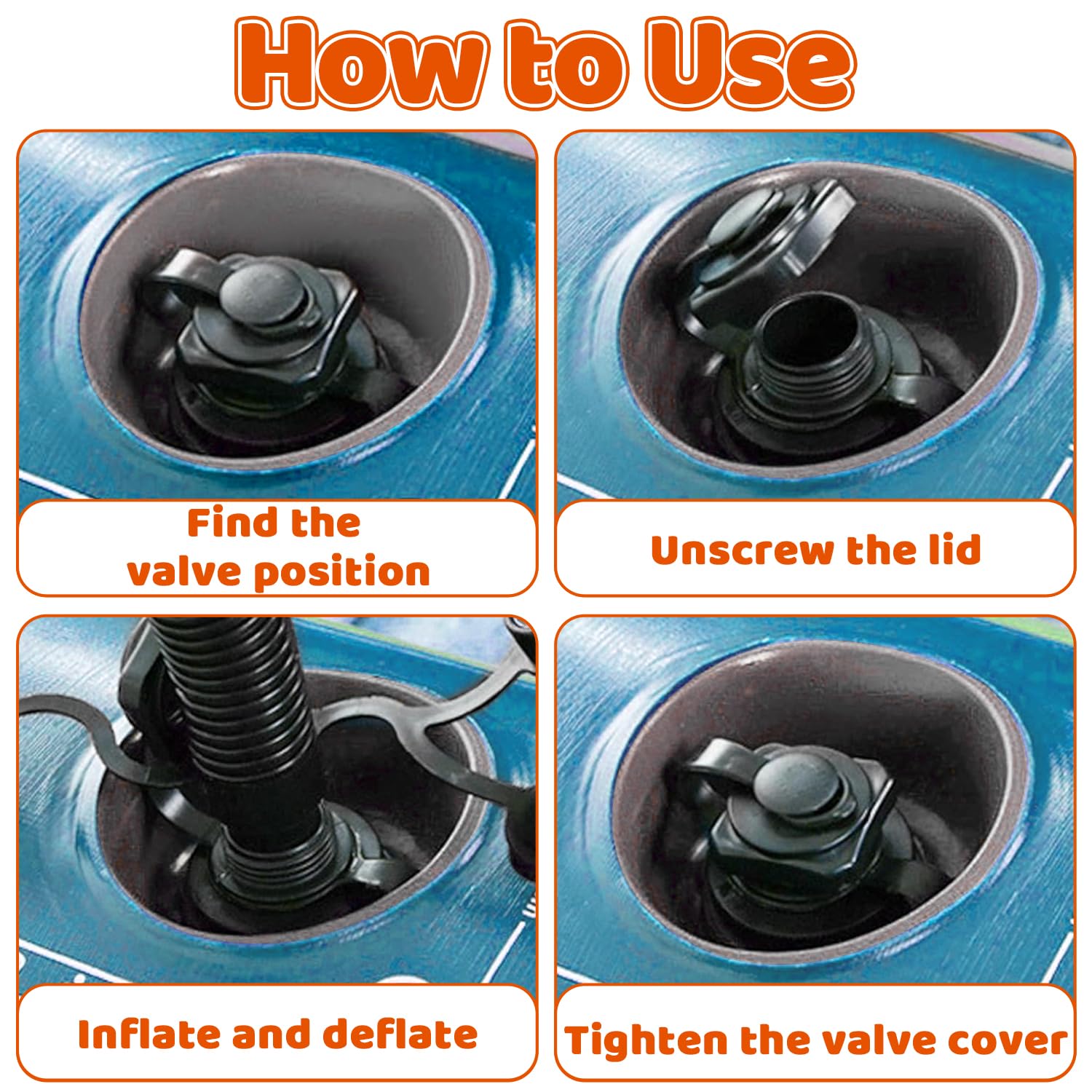 How to Use

Find the valve position

Unscrew the lid

Inflate and deflate

Tighten the valve cover