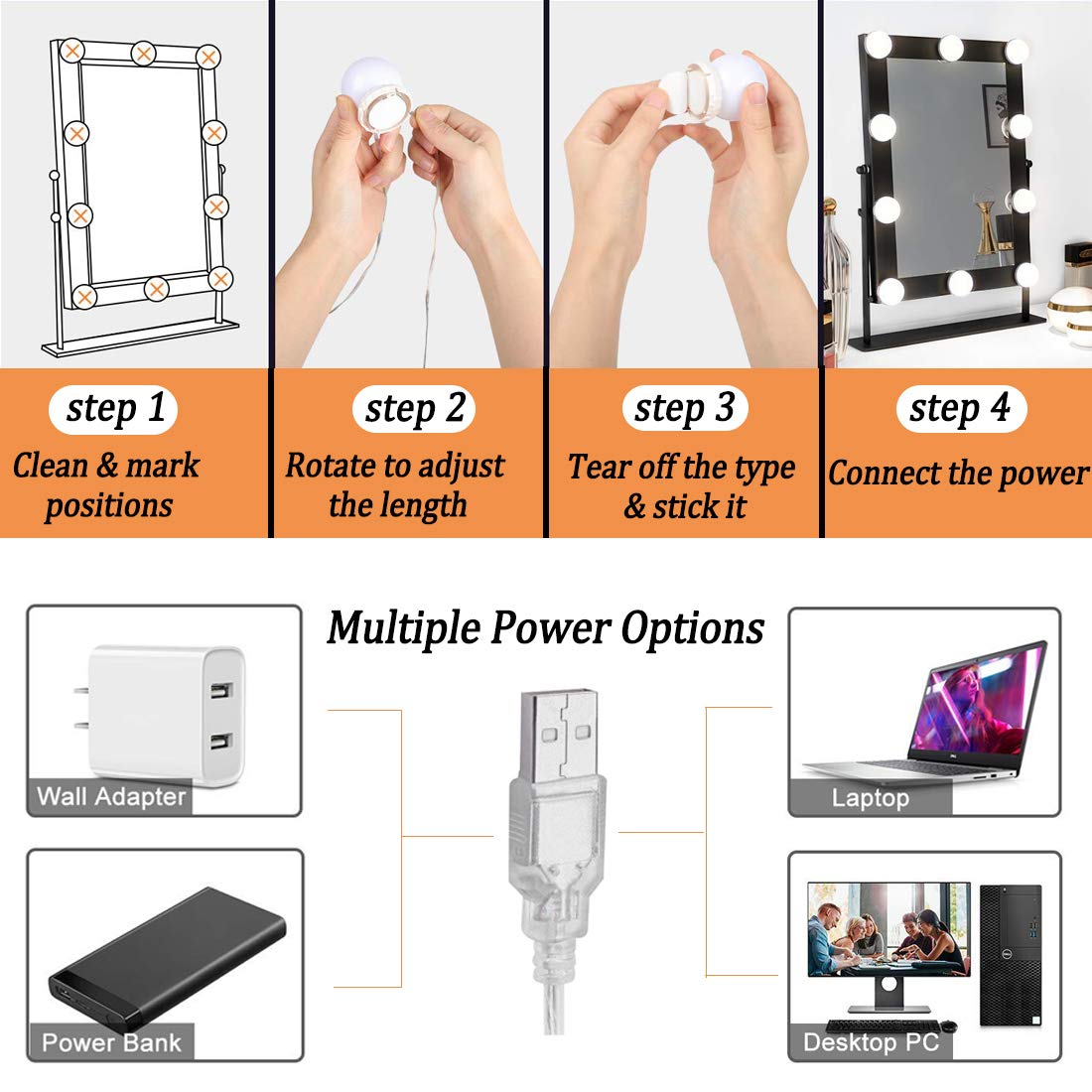 step 1
Clean & mark positions

step 2
Rotate to adjust the length

step 3
Tear off the type & stick it

step 4
Connect the power

Multiple Power Options

Wall Adapter

Power Bank

Laptop

Desktop PC